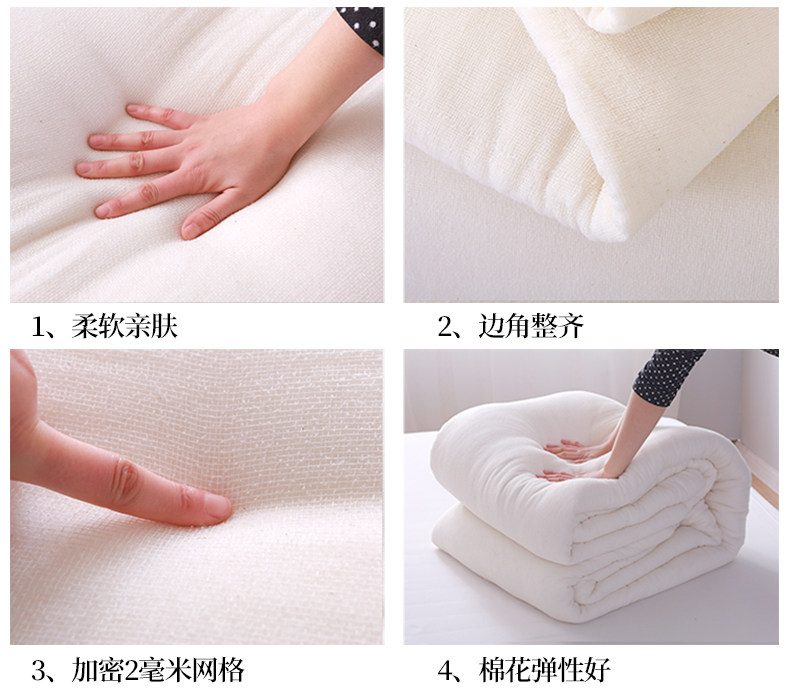 1、柔软亲肤

2、边角整齐

3、加密2毫米网格

4、棉花弹性好