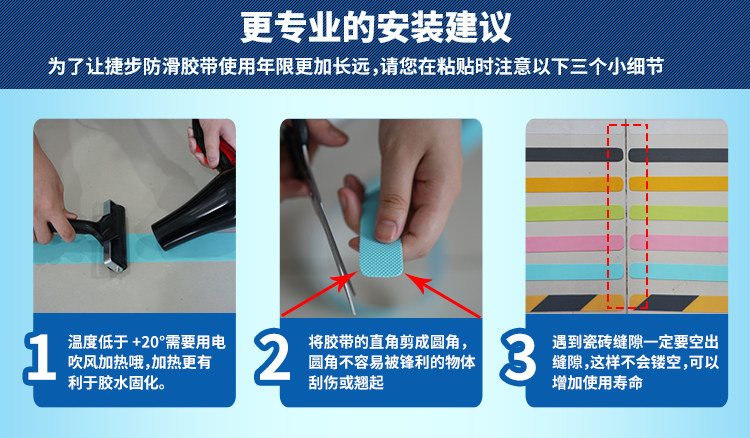 更专业的安装建议

为了让捷步防滑胶带使用年限更加长远，请您在粘贴时注意以下三个小细节

1 温度低于 +20°需要用电吹风加热哦，加热更有利于胶水固化。

2 将胶带的直角剪成圆角，圆角不容易被锋利的物体刮伤或翘起

3 遇到瓷砖缝隙一定要空出缝隙，这样不会镂空，可以增加使用寿命