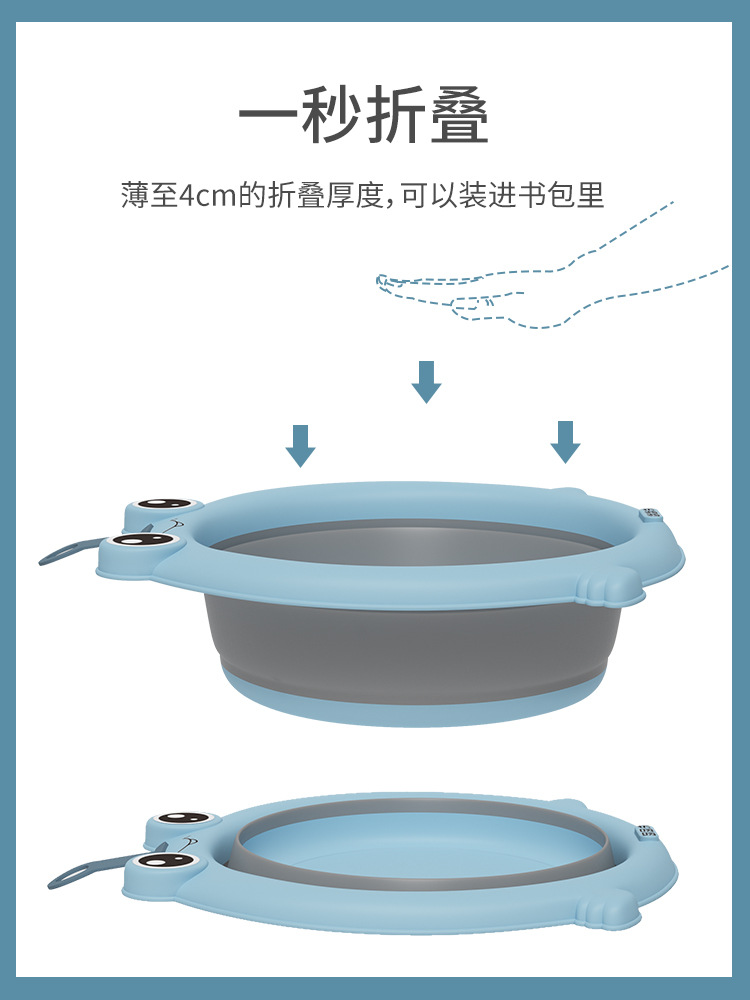 一秒折叠

薄至4cm的折叠厚度，可以装进书包里