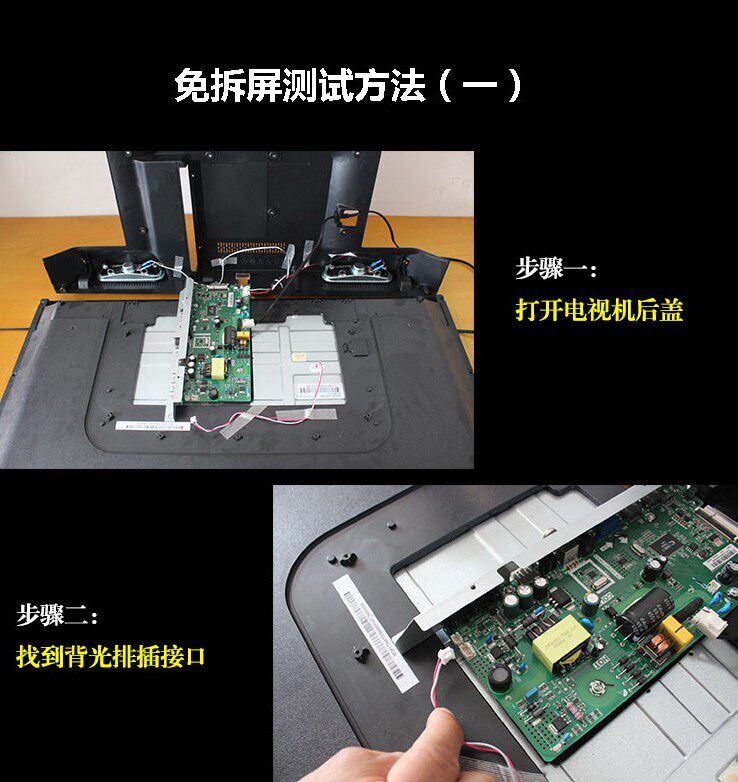 免拆屏测试方法（一）

步骤一：
打开电视机后盖

步骤二：
找到背光排插接口