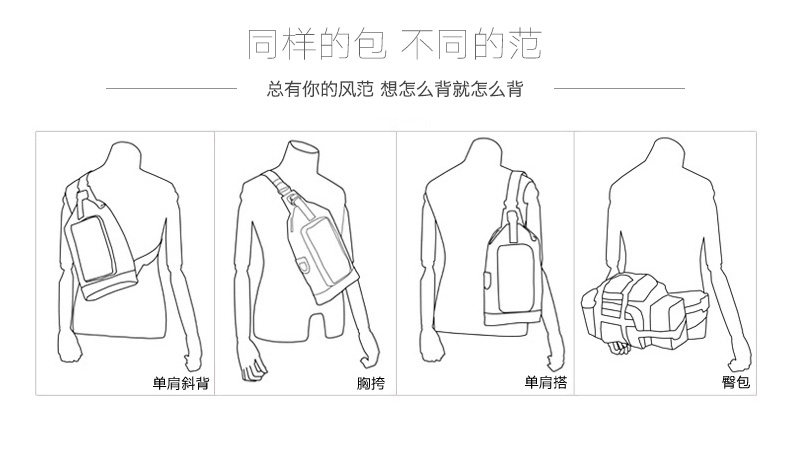 同样的包 不同的范

总有你的风范 想怎么背就怎么背

单肩斜背

胸挎

单肩搭

臀包