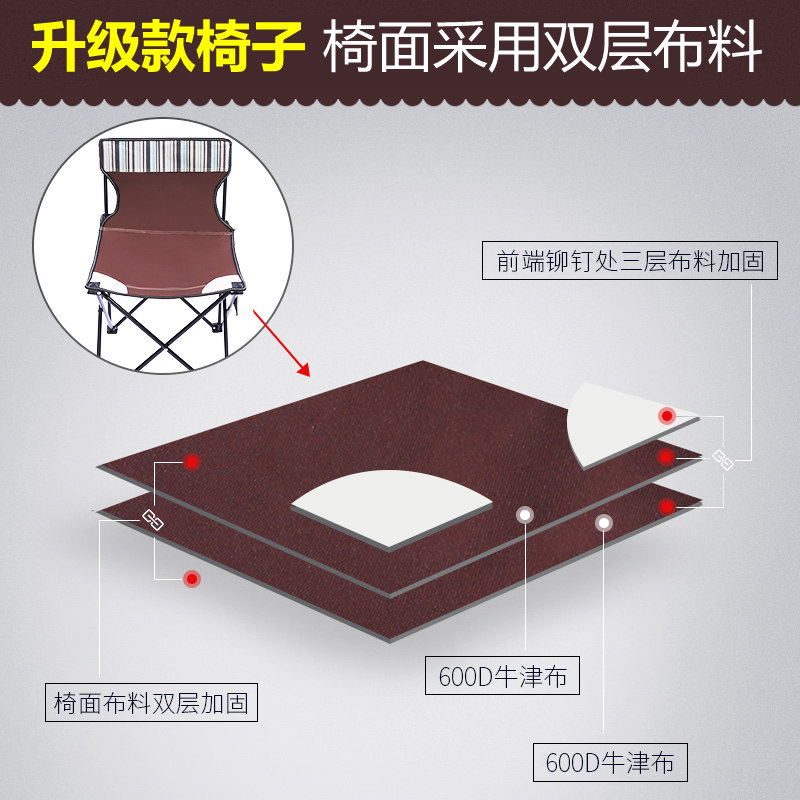 升级款椅子 椅面采用双层布料

前端铆钉处三层布料加固

椅面布料双层加固

600D牛津布

600D牛津布