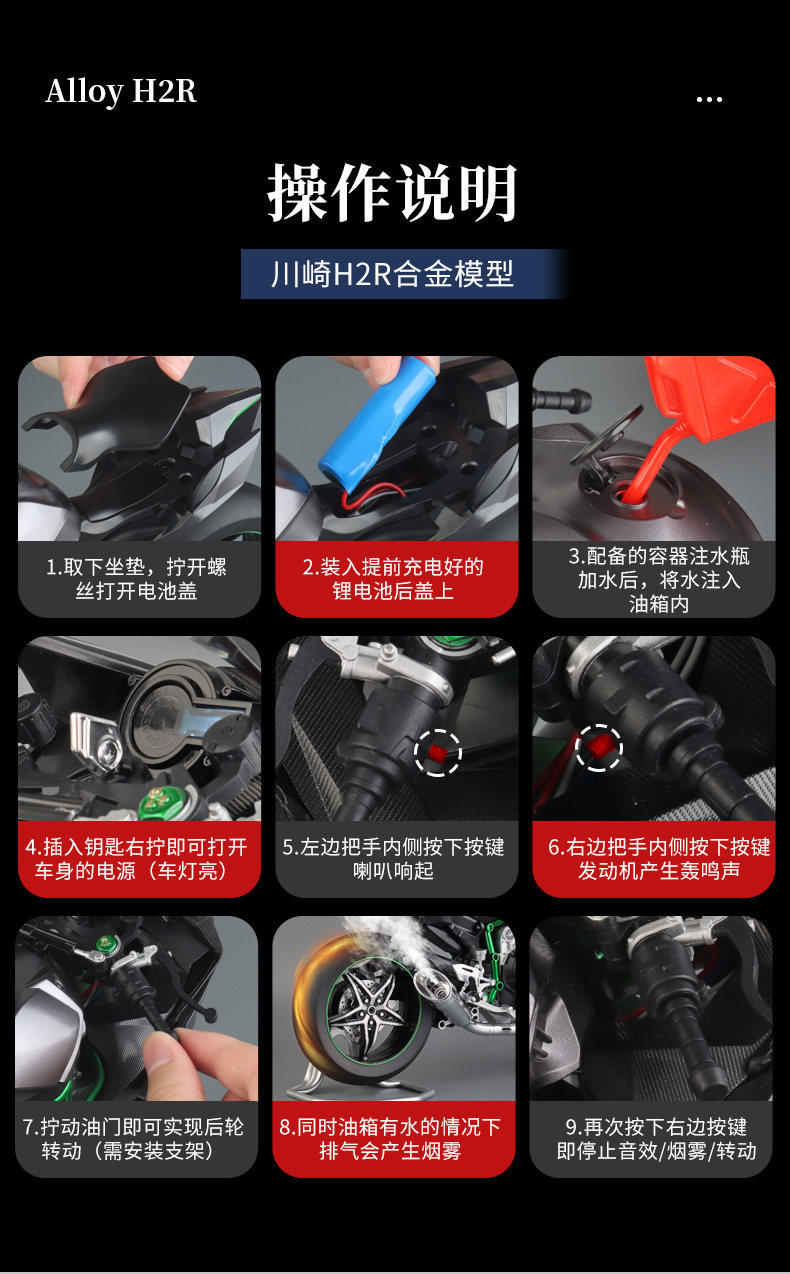 Alloy H2R

...

操作说明

川崎H2R合金模型

1.取下坐垫，拧开螺丝打开电池盖

2.装入提前充电好的锂电池后盖上

3.配备的容器注水瓶加水后，将水注入油箱内

4.插入钥匙右拧即可打开车身的电源（车灯亮）

5.左边把手内侧按下按键喇叭响起

6.右边把手内侧按下按键发动机产生轰鸣声

7.拧动油门即可实现后轮转动（需安装支架）

8.同时油箱有水的情况下排气会产生烟雾

9.再次按下右边按键即停止音效/烟雾/转动