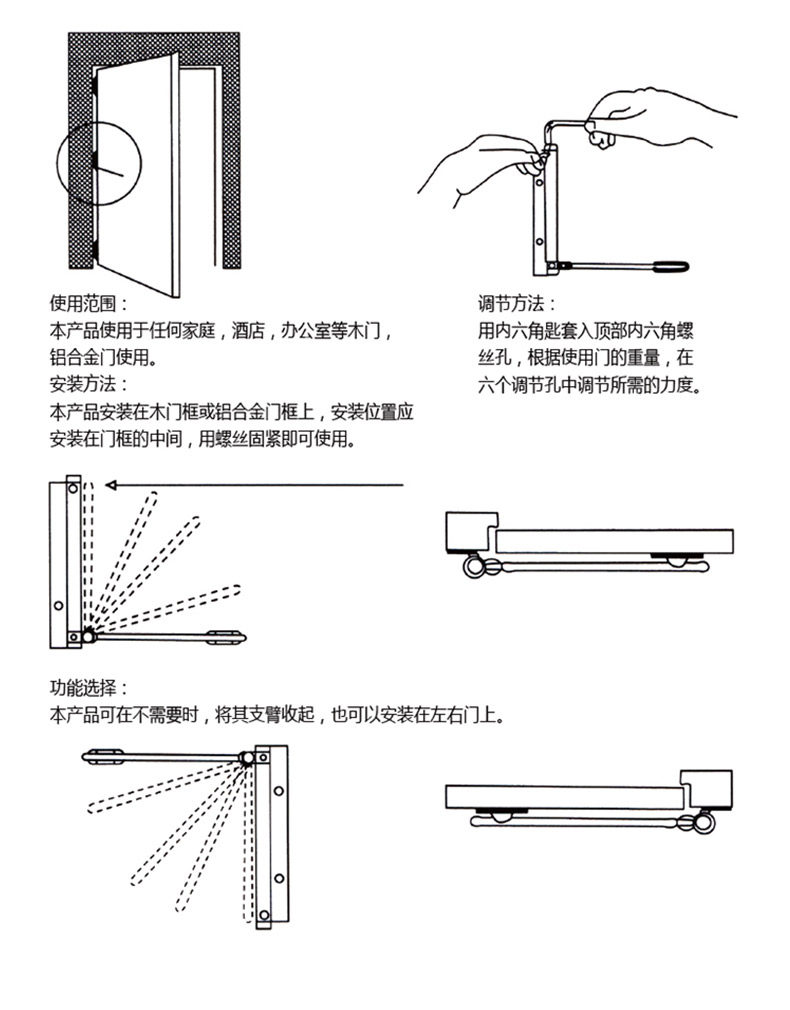 使用范围：
本产品使用于任何家庭，酒店，办公室等木门，铝合金门使用。
安装方法：
本产品安装在木门框或铝合金门框上，安装位置应安装在门框的中间，用螺丝固紧即可使用。

调节方法：
用内六角匙套入顶部内六角螺丝孔，根据使用门的重量，在六个调节孔中调节所需的力度。

功能选择：
本产品可在不需要时，将其支臂收起，也可以安装在左右门上。