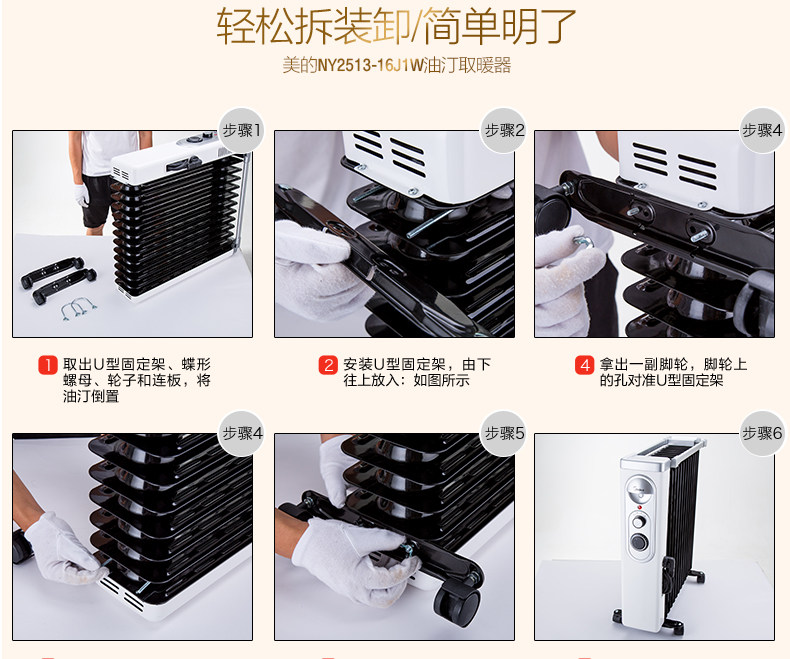 轻松拆装卸/简单明了

美的NY2513-16J1W油汀取暖器

步骤1

步骤2

步骤4

1 取出U型固定架、蝶形螺母、轮子和连板，将油汀倒置

2 安装U型固定架，由下往上放入：如图所示

4 拿出一副脚轮，脚轮上的孔对准U型固定架

步骤4

步骤5

步骤6