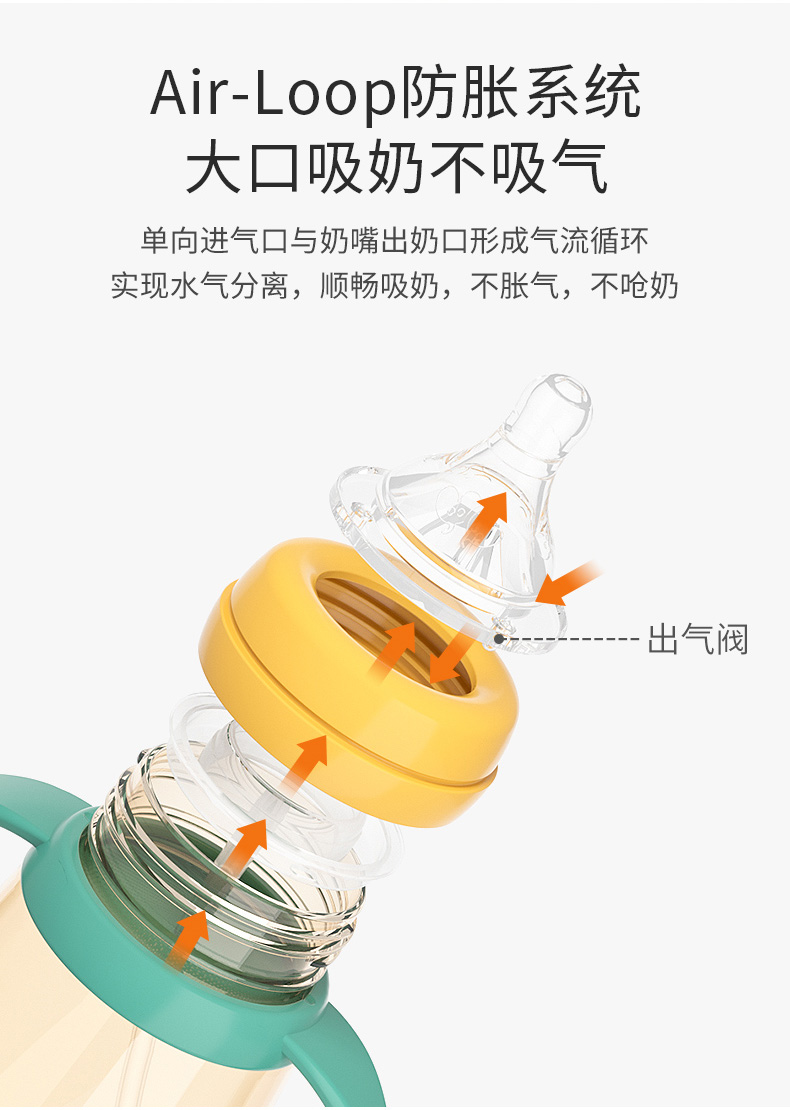 Air-Loop防胀系统
大口吸奶不吸气

单向进气口与奶嘴出奶口形成气流循环
实现水气分离，顺畅吸奶，不胀气，不呛奶

出气阀