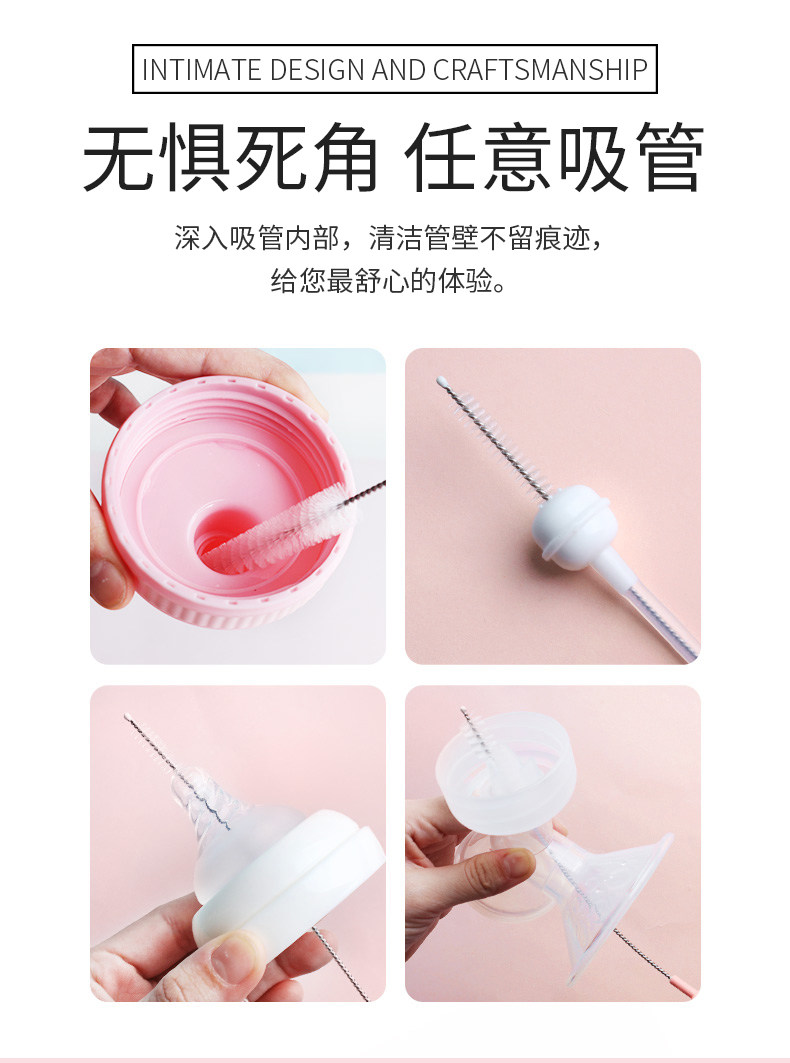 INTIMATE DESIGN AND CRAFTSMANSHIP

无惧死角 任意吸管

深入吸管内部，清洁管壁不留痕迹，
给您最舒心的体验。