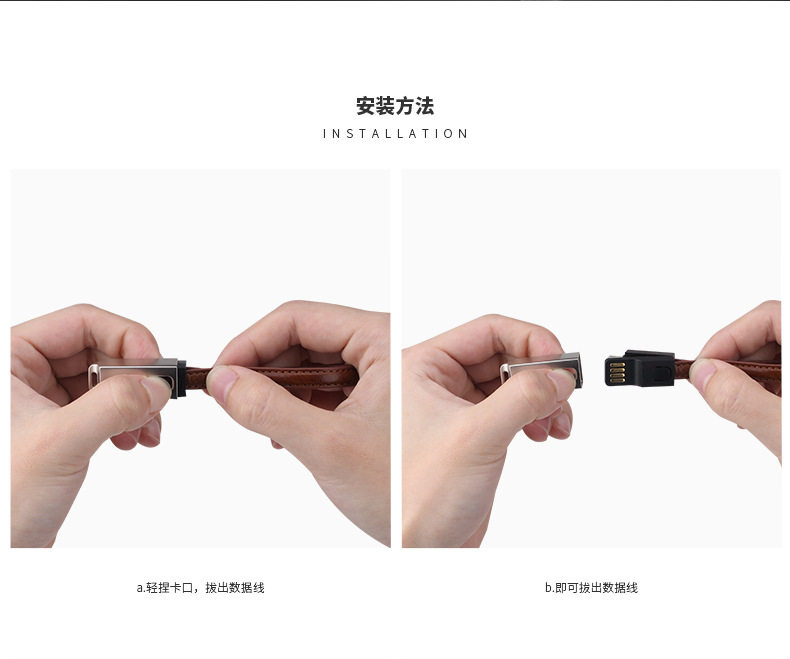 安装方法
INSTALLATION

a.轻捏卡口，拔出数据线

b.即可拔出数据线