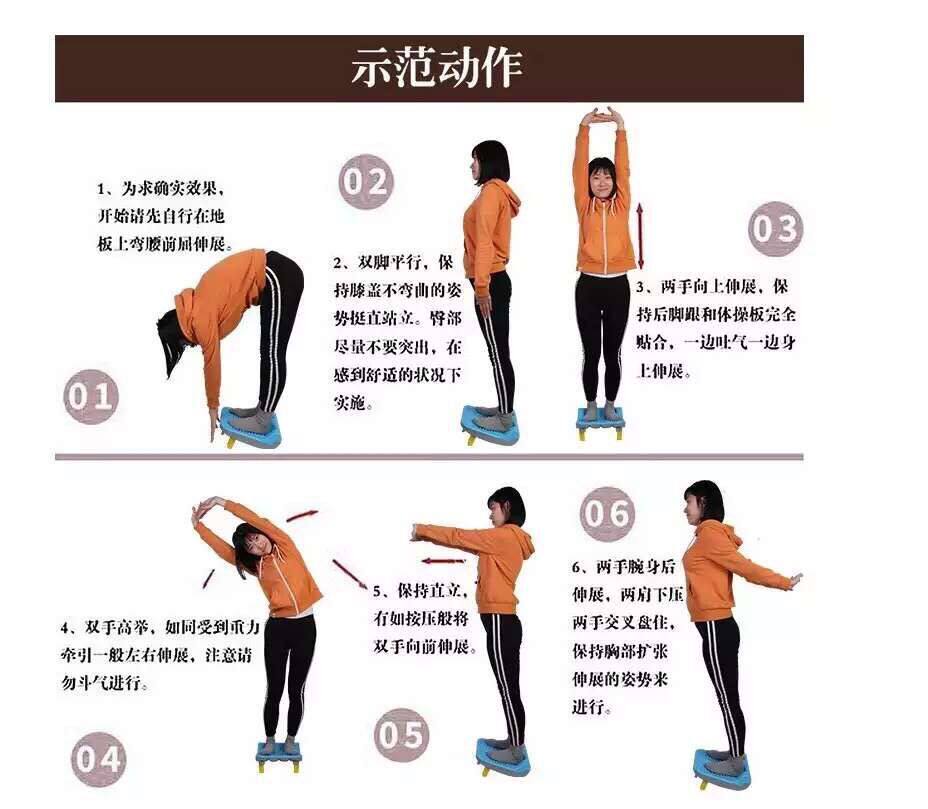 示范动作

1、为求确实效果，开始请先自行在地板上弯腰前屈伸展。

01

02

2、双脚平行，保持膝盖不弯曲的姿势挺直站立。臀部尽量不要突出，在感到舒适的状况下实施。

03

3、两手向上伸展，保持后脚跟和体操板完全贴合，一边吐气一边身上伸展。

4、双手高举，如同受到重力牵引一般左右伸展，注意请勿斗气进行。

04

5、保持直立，有如按压般将双手向前伸展。

05

06

6、两手腕身后伸展，两肩下压两手交叉盘住，保持胸部扩张伸展的姿势来进行。