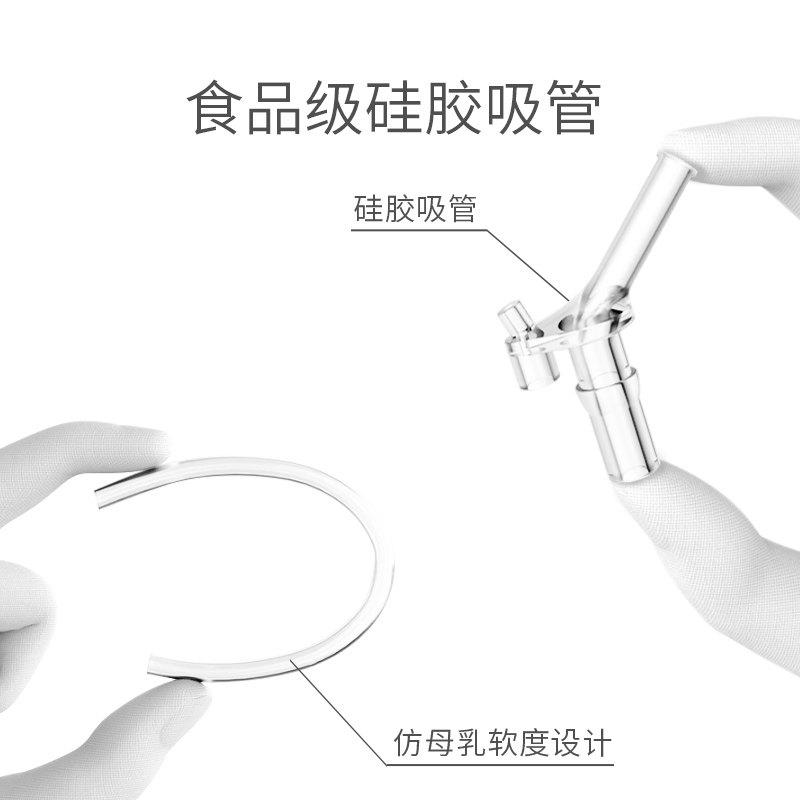 食品级硅胶吸管

硅胶吸管

仿母乳软度设计