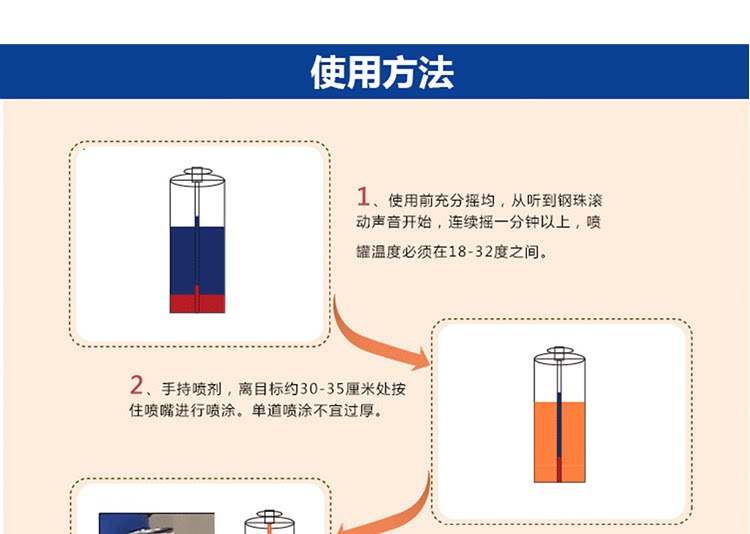 使用方法

1、使用前充分摇均，从听到钢珠滚动声音开始，连续摇一分钟以上，喷罐温度必须在18-32度之间。

2、手持喷剂，离目标约30-35厘米处按住喷嘴进行喷涂。单道喷涂不宜过厚。