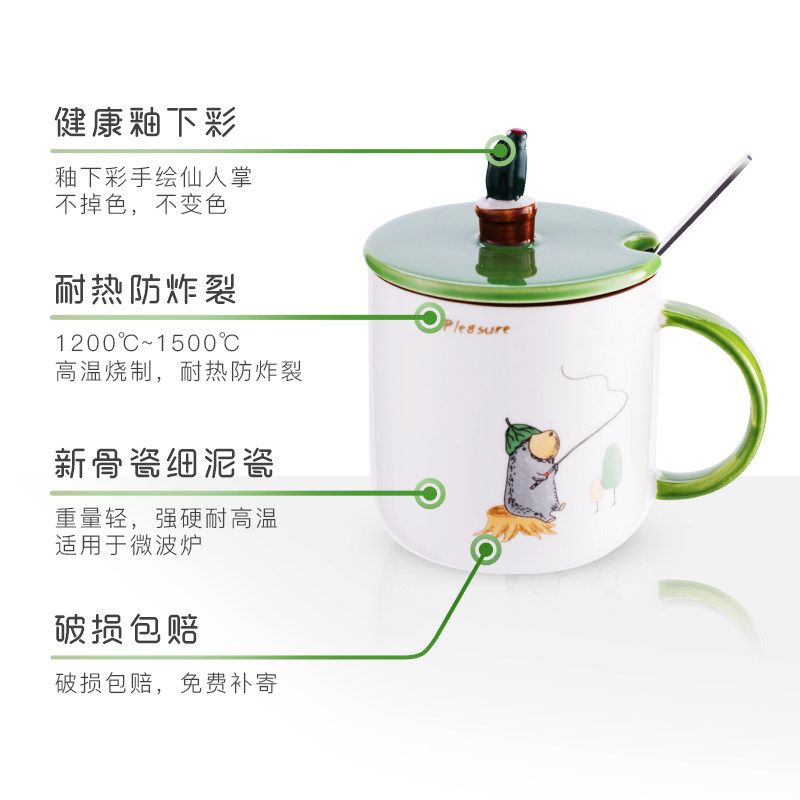 健康釉下彩

釉下彩手绘仙人掌
不掉色，不变色

耐热防炸裂

1200℃~1500℃
高温烧制，耐热防炸裂

新骨瓷细泥瓷

重量轻，强硬耐高温
适用于微波炉

破损包赔

破损包赔，免费补寄

Pleasure