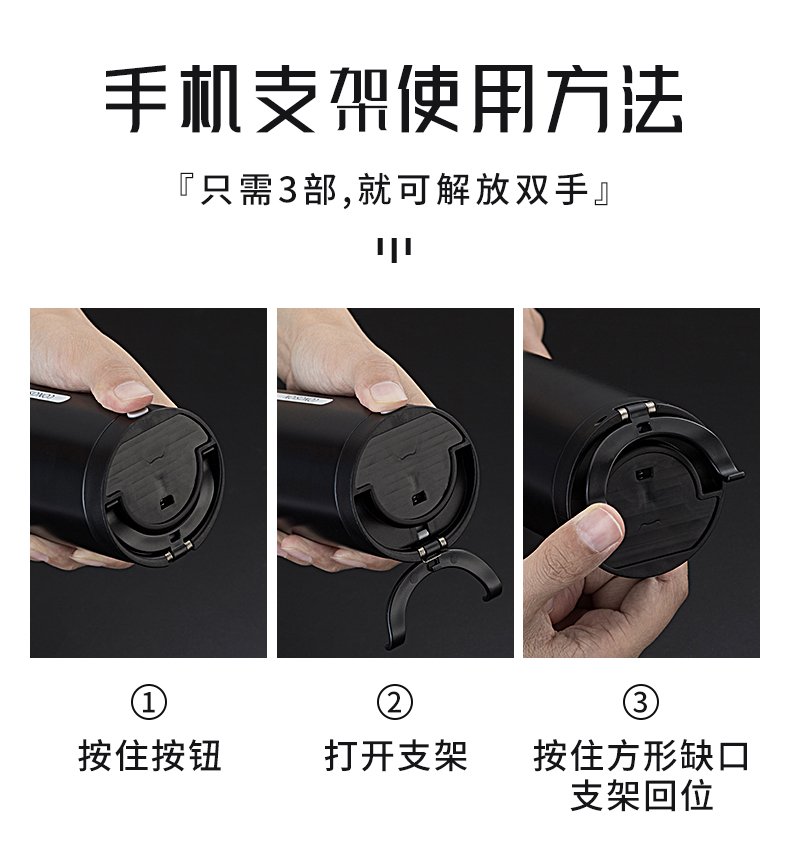 手机支架使用方法

『只需3部,就可解放双手』

①
按住按钮

②
打开支架

③
按住方形缺口
支架回位