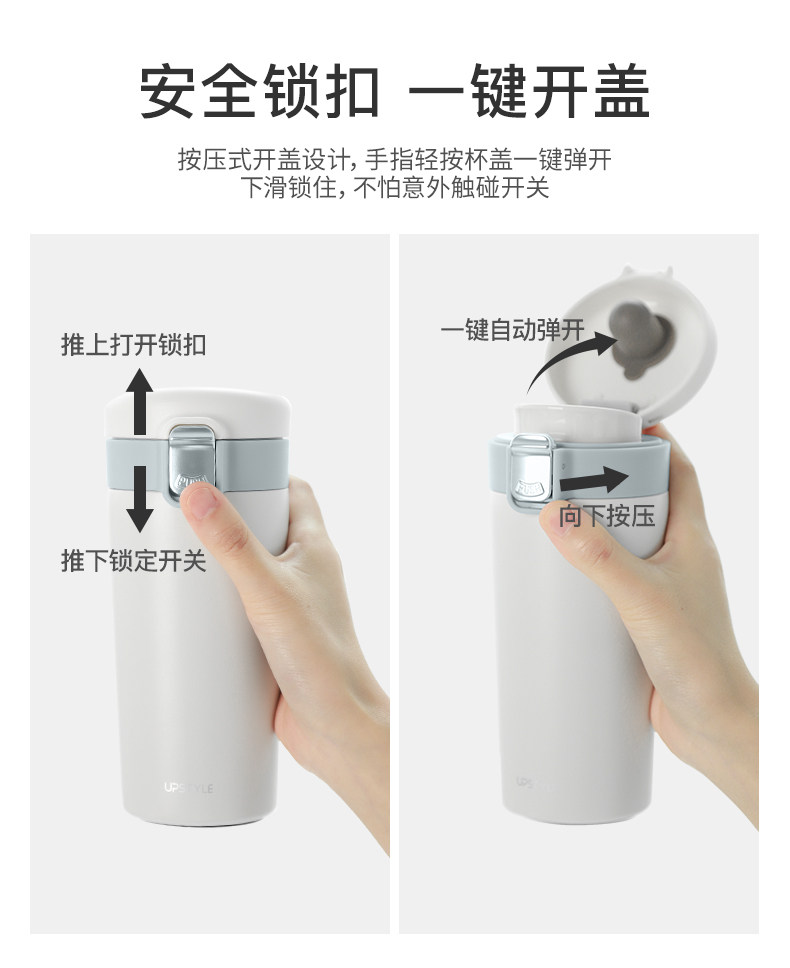 安全锁扣 一键开盖

按压式开盖设计，手指轻按杯盖一键弹开
下滑锁住，不怕意外触碰开关

推上打开锁扣

推下锁定开关

UPSTYLE

一键自动弹开

向下按压

UPS