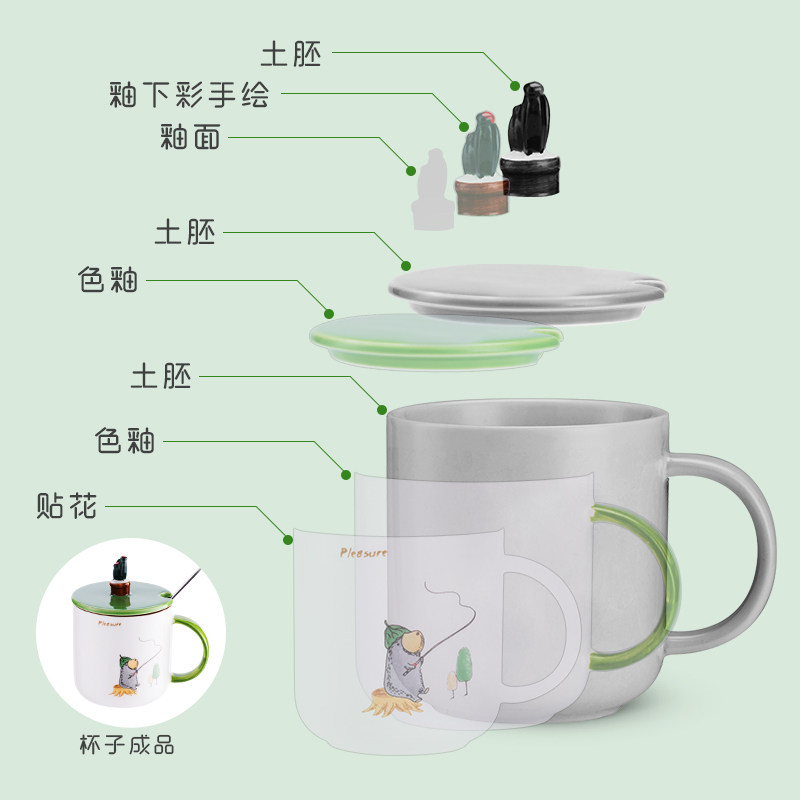 土胚
釉下彩手绘
釉面
土胚
色釉
土胚
色釉
贴花
Pleasure
Pleasure
杯子成品