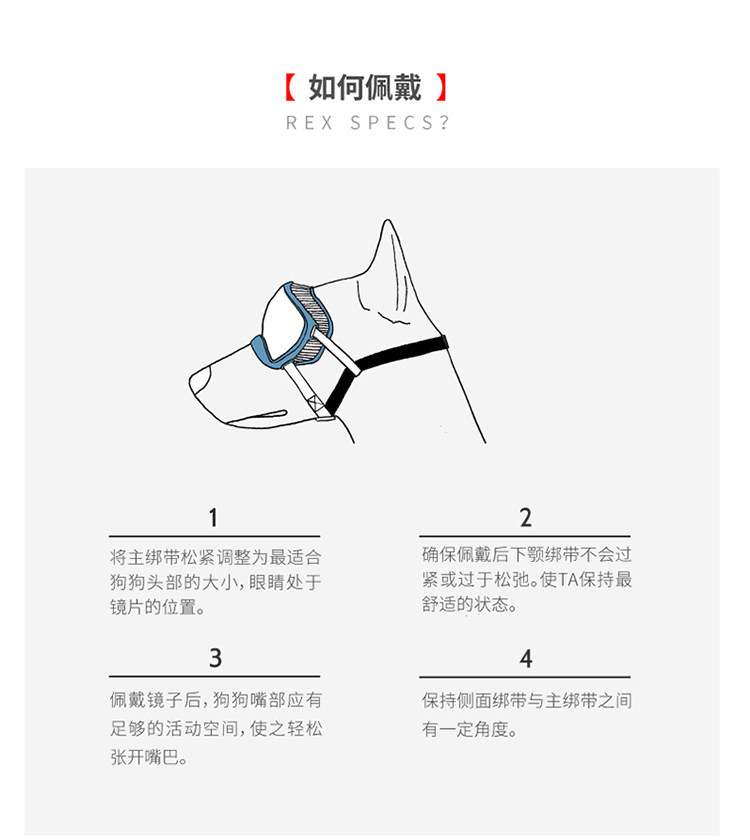 【 如何佩戴 】
REX SPECS?

1
将主绑带松紧调整为最适合狗狗头部的大小，眼睛处于镜片的位置。

2
确保佩戴后下颚绑带不会过紧或过于松弛。使TA保持最舒适的状态。

3
佩戴镜子后，狗狗嘴部应有足够的活动空间，使之轻松张开嘴巴。

4
保持侧面绑带与主绑带之间有一定角度。