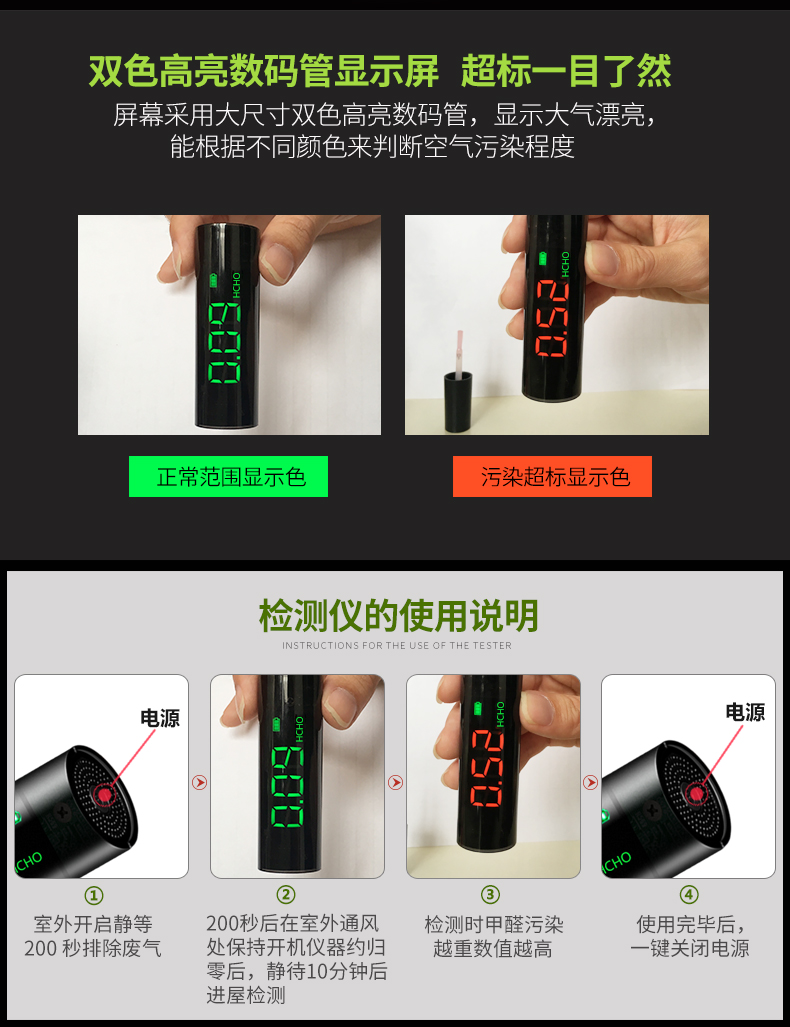 双色高亮数码管显示屏 超标一目了然

屏幕采用大尺寸双色高亮数码管，显示大气漂亮，能根据不同颜色来判断空气污染程度

HCHO
0.09

HCHO
0.52

正常范围显示色

污染超标显示色

检测仪的使用说明

INSTRUCTIONS FOR THE USE OF THE TESTER

电源

HCHO

HCHO
0.09

HCHO
0.52

电源

HCHO

①
室外开启静等200 秒排除废气

②
200秒后在室外通风处保持开机仪器约归零后，静待10分钟后进屋检测

③
检测时甲醛污染越重数值越高

④
使用完毕后，一键关闭电源