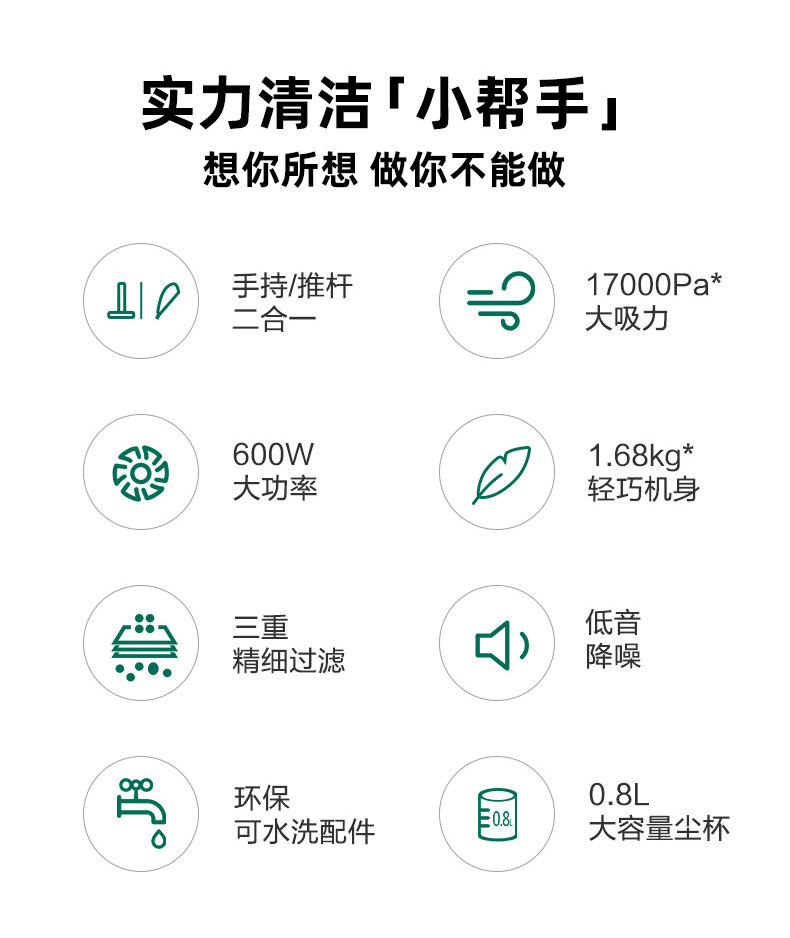 实力清洁「小帮手」
想你所想 做你不能做

手持/推杆
二合一

17000Pa*
大吸力

600W
大功率

1.68kg*
轻巧机身

三重
精细过滤

低音
降噪

环保
可水洗配件

0.8L
大容量尘杯