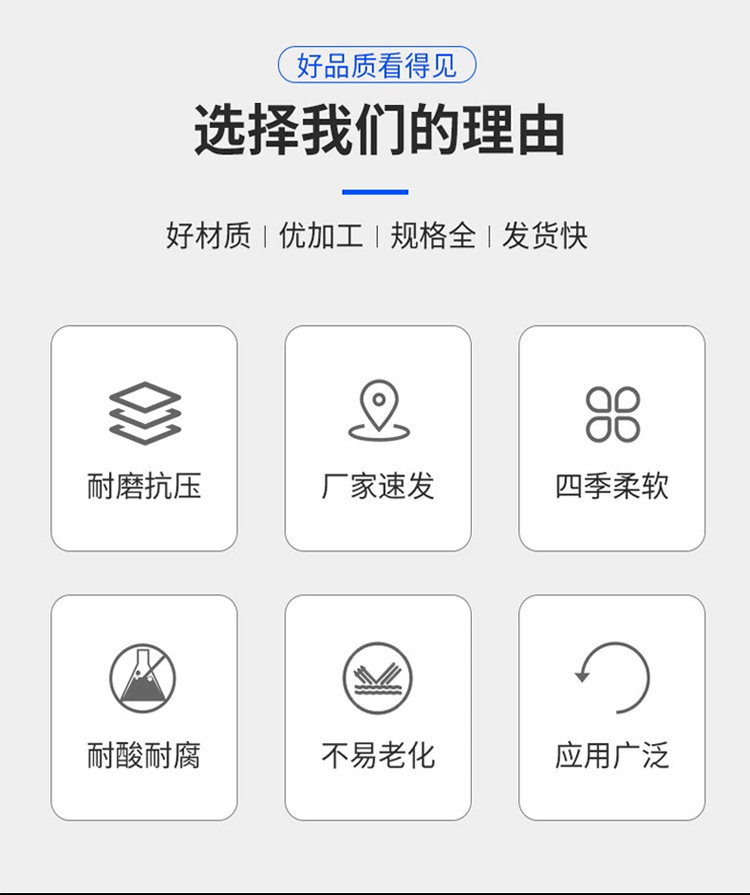 好品质看得见

选择我们的理由

好材质 | 优加工 | 规格全 | 发货快

耐磨抗压

厂家速发

四季柔软

耐酸耐腐

不易老化

应用广泛