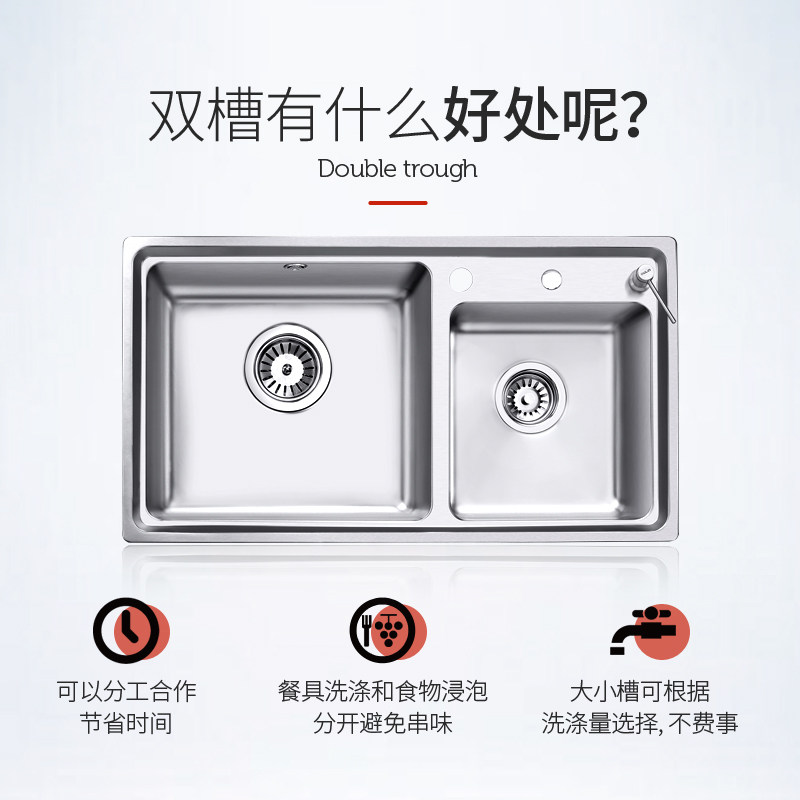 双槽有什么好处呢?
Double trough

可以分工合作
节省时间

餐具洗涤和食物浸泡
分开避免串味

大小槽可根据
洗涤量选择, 不费事