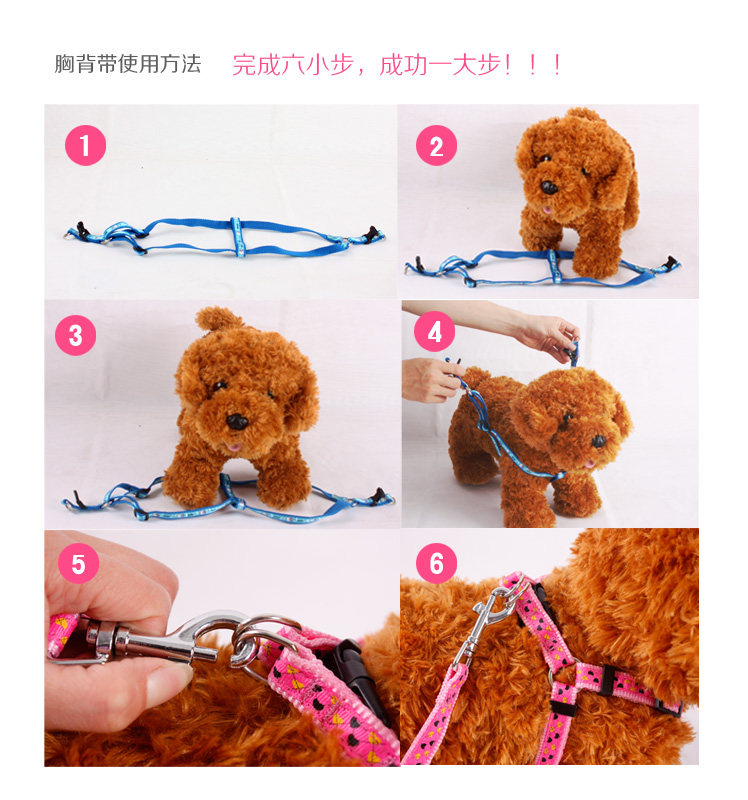 胸背带使用方法 完成六小步，成功一大步！！！

1

2

3

4

5

6