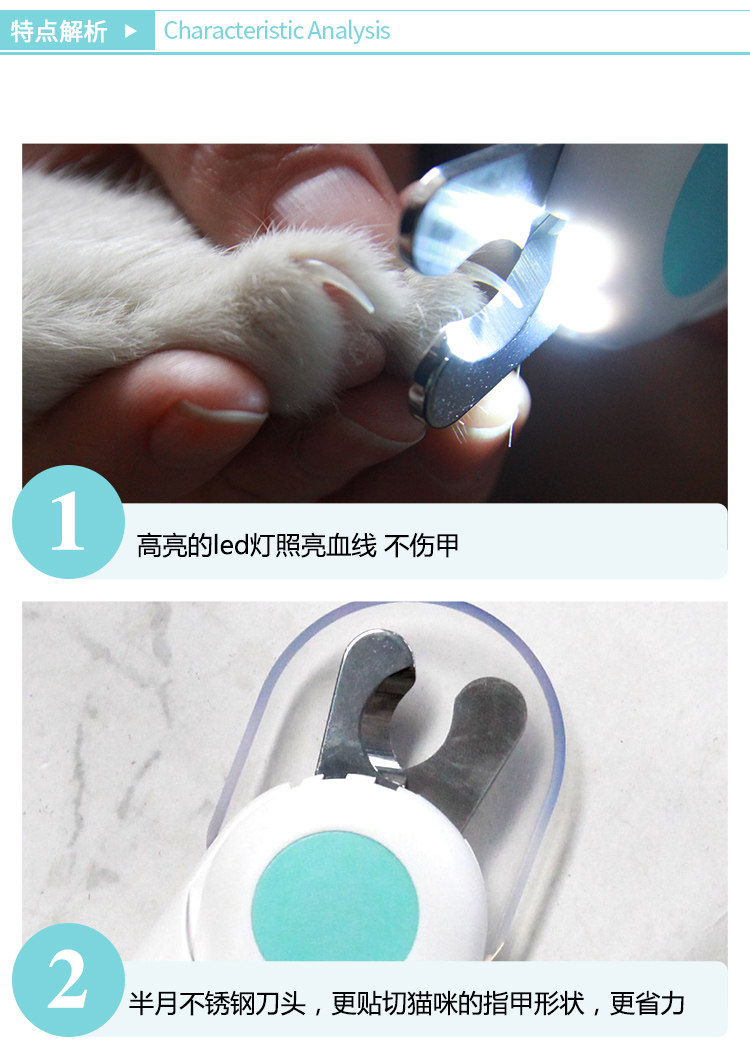 特点解析 ▶ Characteristic Analysis

1 高亮的led灯照亮血线 不伤甲

2 半月不锈钢刀头，更贴切猫咪的指甲形状，更省力