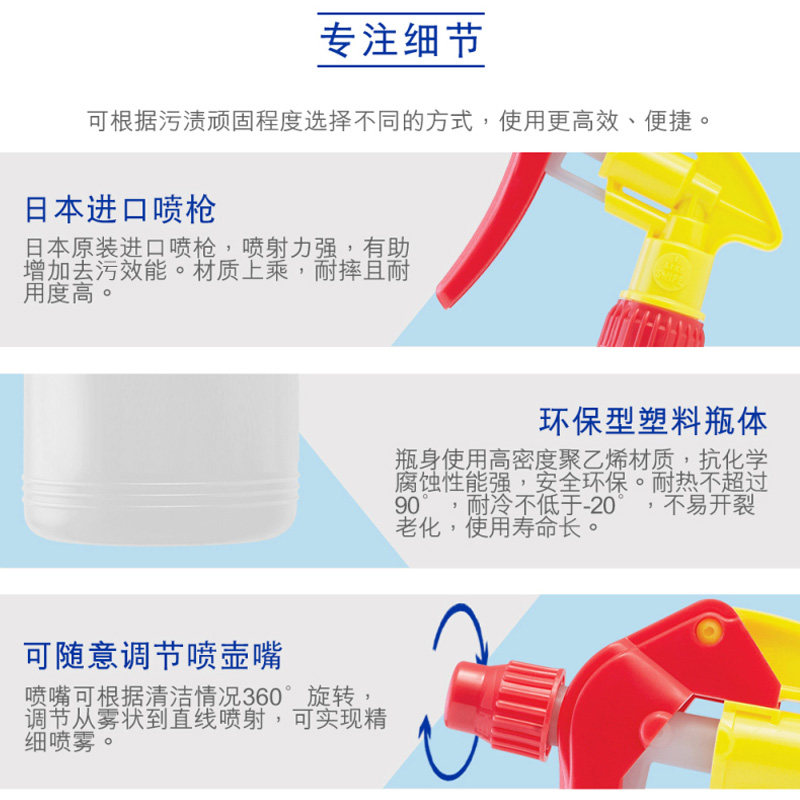 专注细节

可根据污渍顽固程度选择不同的方式，使用更高效、便捷。

日本进口喷枪

日本原装进口喷枪，喷射力强，有助增加去污效能。材质上乘，耐摔且耐用度高。

环保型塑料瓶体

瓶身使用高密度聚乙烯材质，抗化学腐蚀性能强，安全环保。耐热不超过90°，耐冷不低于-20°，不易开裂老化，使用寿命长。

可随意调节喷壶嘴

喷嘴可根据清洁情况360°旋转，调节从雾状到直线喷射，可实现精细喷雾。