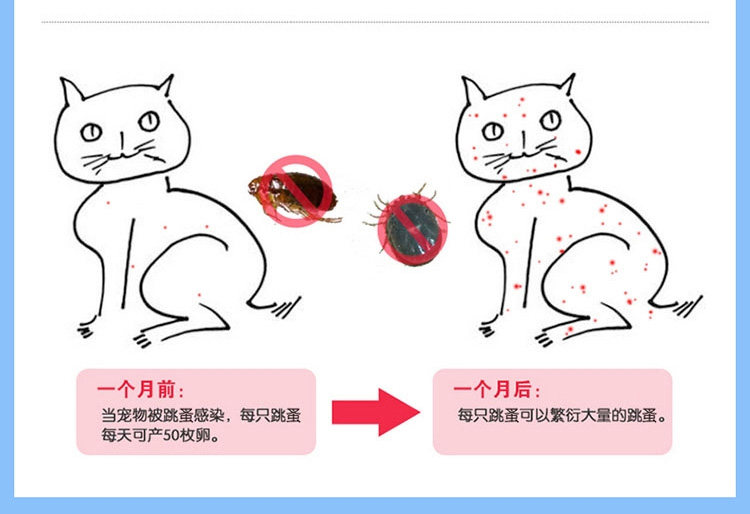 一个月前：
当宠物被跳蚤感染，每只跳蚤每天可产50枚卵。

一个月后：
每只跳蚤可以繁衍大量的跳蚤。