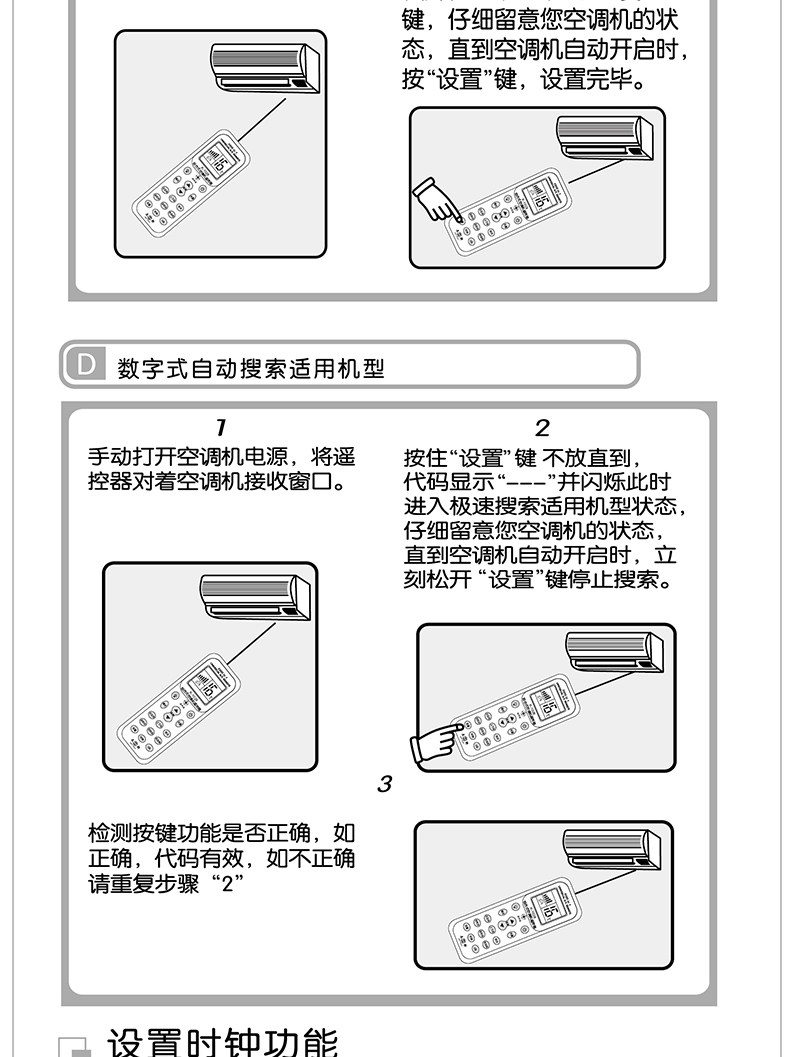 键，仔细留意您空调机的状态，直到空调机自动开启时，按“设置”键，设置完毕。

D 数字式自动搜索适用机型

1
手动打开空调机电源，将遥控器对着空调机接收窗口。

2
按住“设置”键 不放直到，代码显示“---”并闪烁此时进入极速搜索适用机型状态，仔细留意您空调机的状态，直到空调机自动开启时，立刻松开 “设置”键停止搜索。

3
检测按键功能是否正确，如正确，代码有效，如不正确请重复步骤 “2”

设置时钟功能