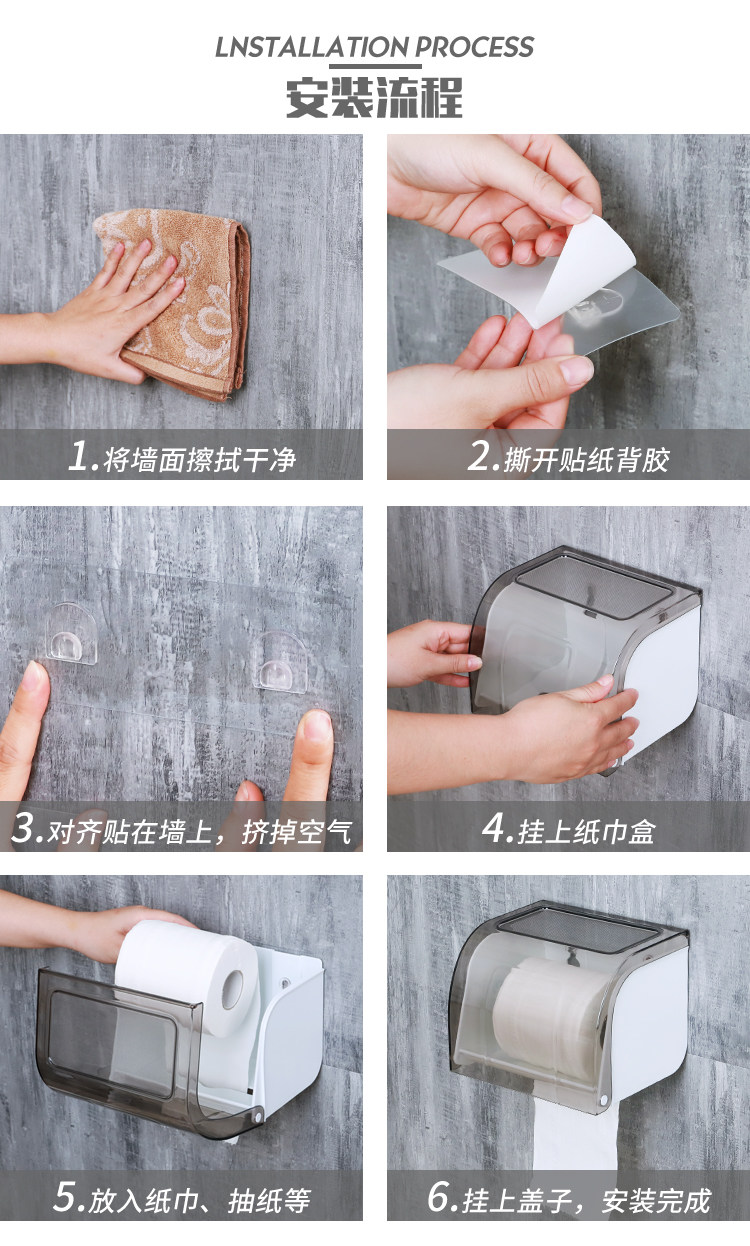 LNSTALLATION PROCESS
安装流程

1.将墙面擦拭干净

2.撕开贴纸背胶

3.对齐贴在墙上，挤掉空气

4.挂上纸巾盒

5.放入纸巾、抽纸等

6.挂上盖子，安装完成