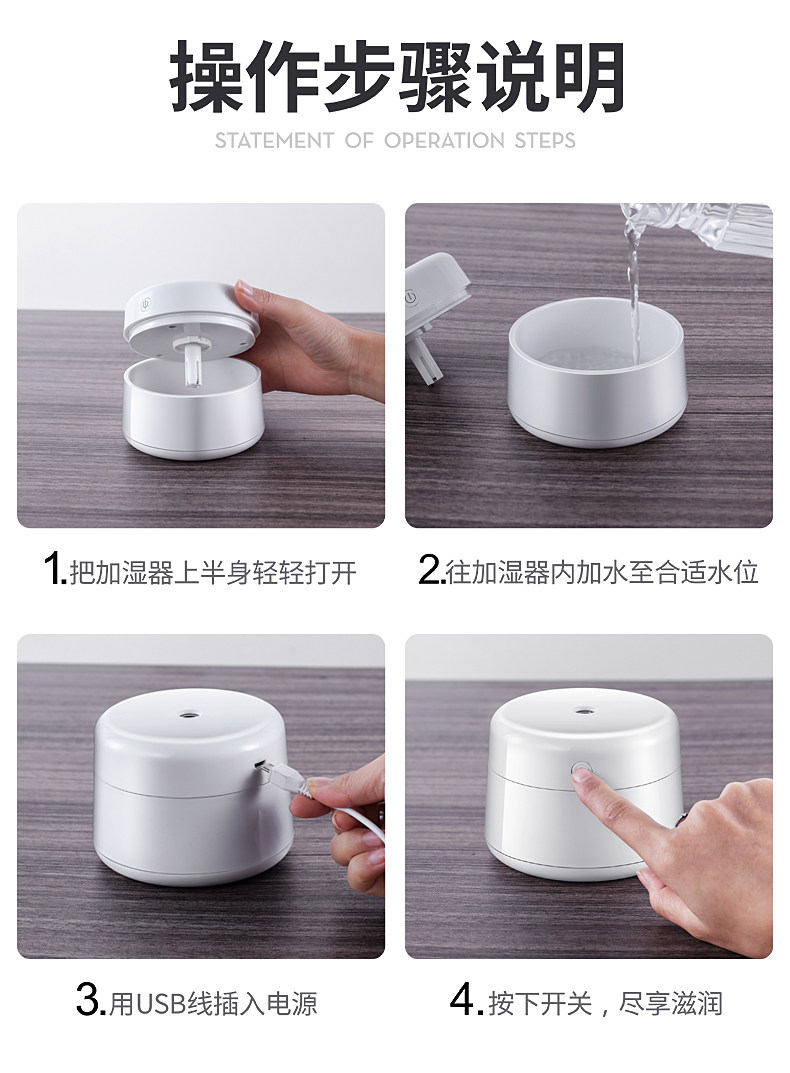 操作步骤说明

STATEMENT OF OPERATION STEPS

1.把加湿器上半身轻轻打开

2.往加湿器内加水至合适水位

3.用USB线插入电源

4.按下开关，尽享滋润