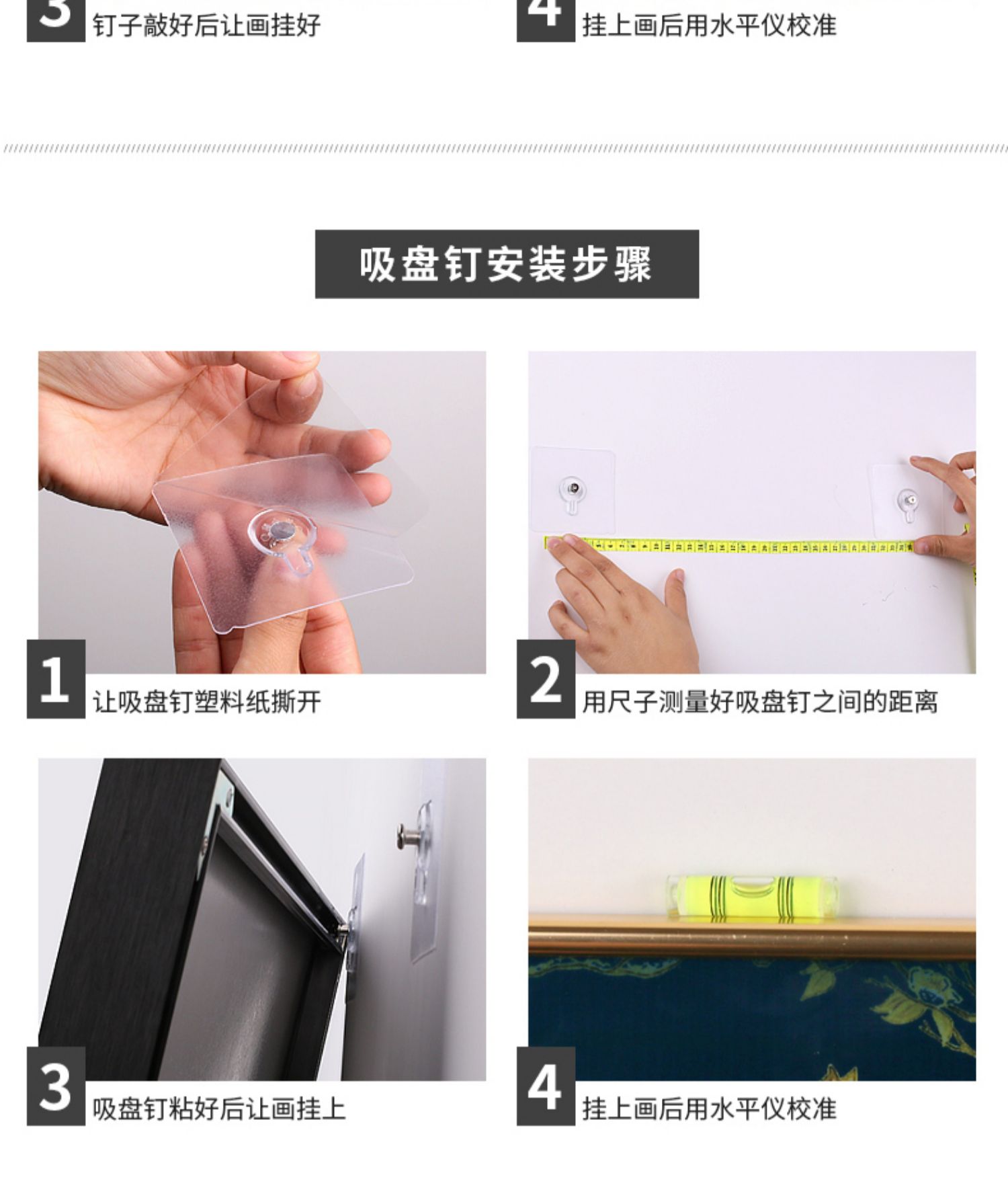 3 钉子敲好后让画挂好

4 挂上画后用水平仪校准

吸盘钉安装步骤

1 让吸盘钉塑料纸撕开

2 用尺子测量好吸盘钉之间的距离

3 吸盘钉粘好后让画挂上

4 挂上画后用水平仪校准