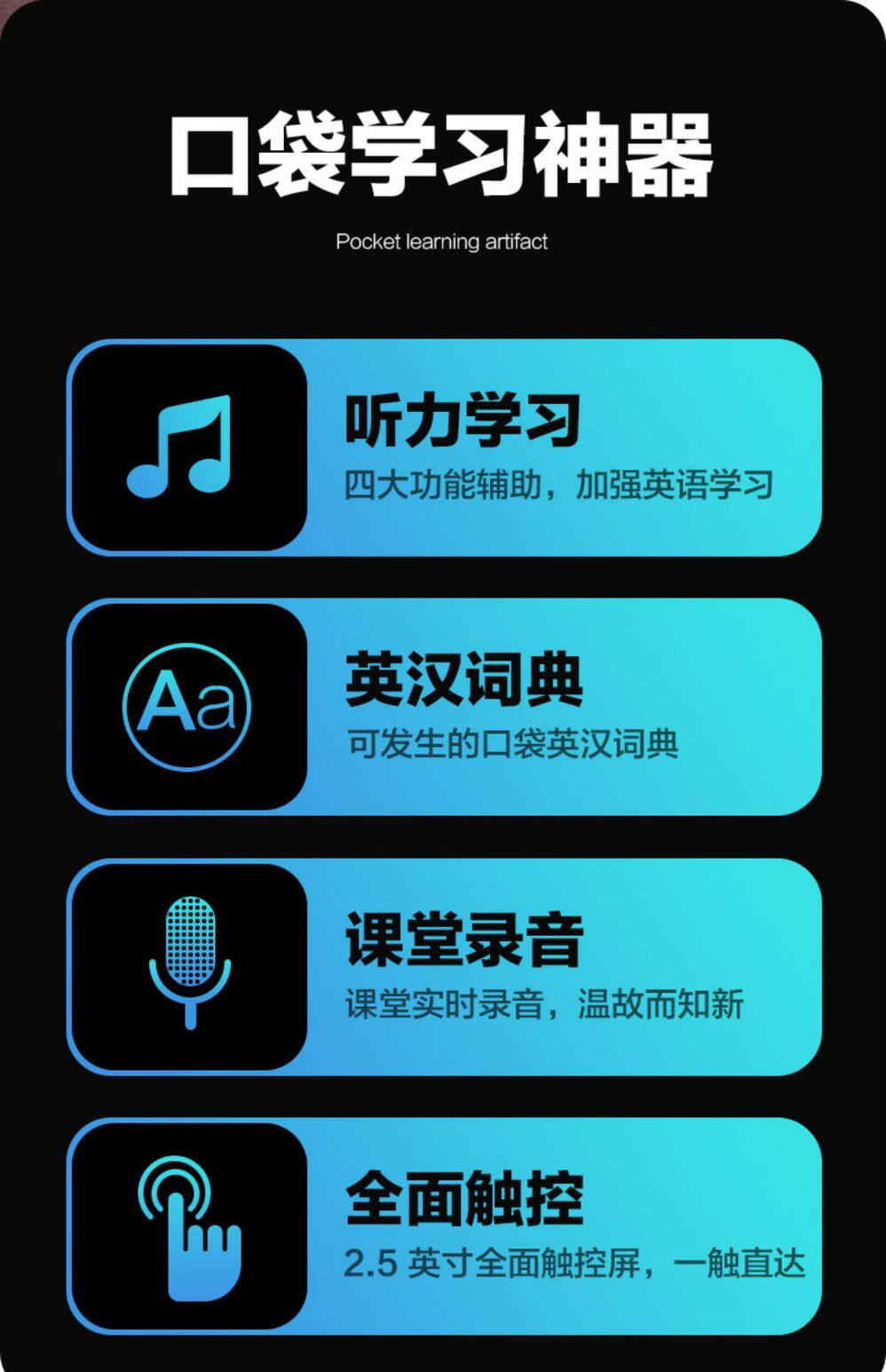 口袋学习神器

Pocket learning artifact

听力学习

四大功能辅助，加强英语学习

Aa

英汉词典

可发生的口袋英汉词典

课堂录音

课堂实时录音，温故而知新

全面触控

2.5英寸全面触控屏，一触直达