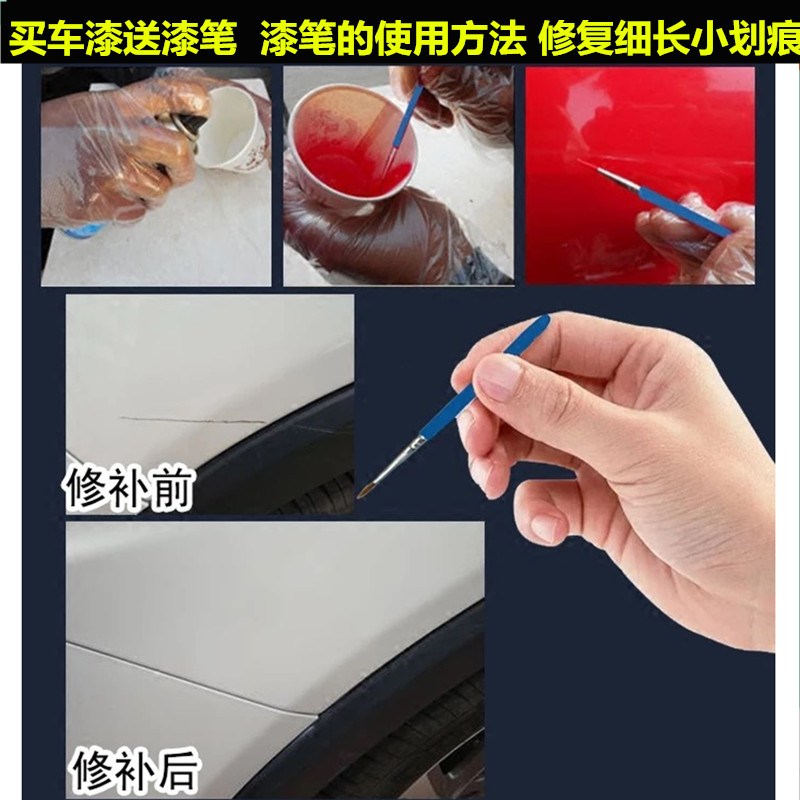 买车漆送漆笔 漆笔的使用方法 修复细长小划痕

修补前

修补后