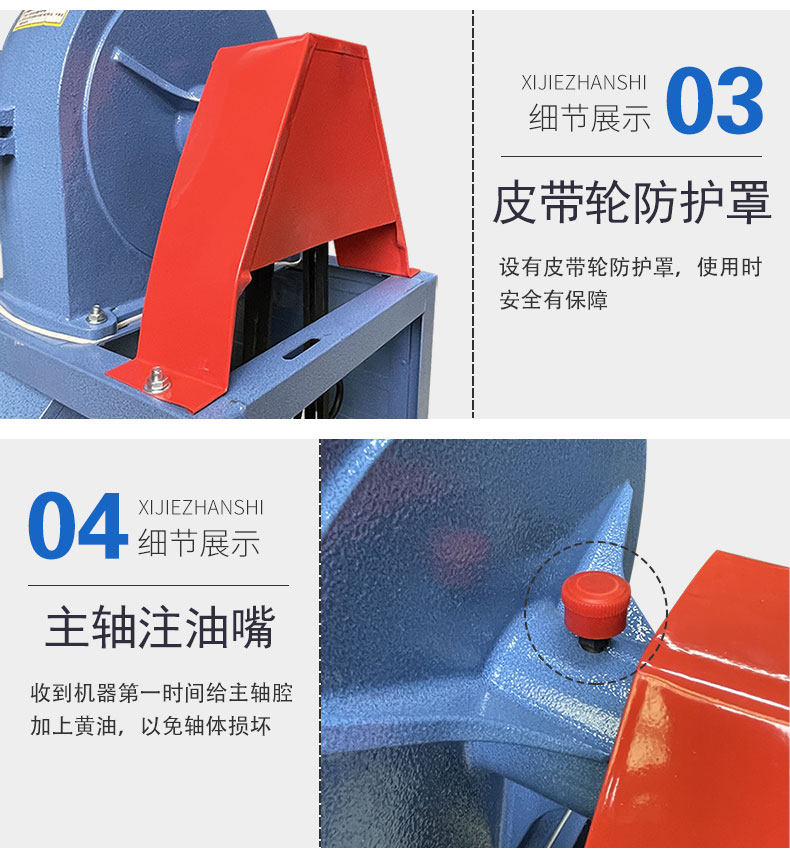 XIJIEZHANSHI
细节展示 03

皮带轮防护罩

设有皮带轮防护罩，使用时安全有保障

04 XIJIEZHANSHI
细节展示

主轴注油嘴

收到机器第一时间给主轴腔加上黄油，以免轴体损坏