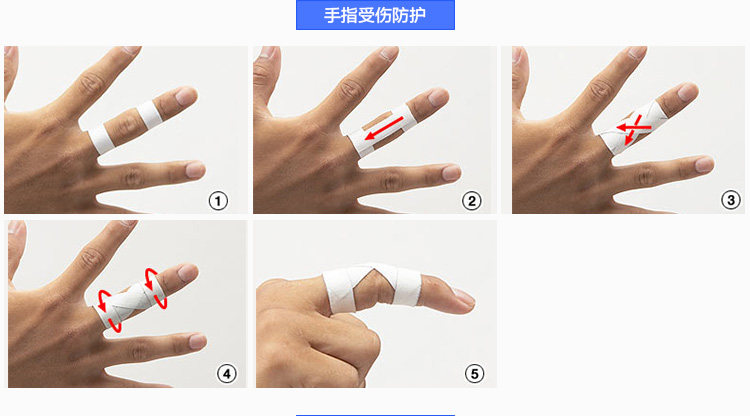 手指受伤防护

①

②

③

④

⑤