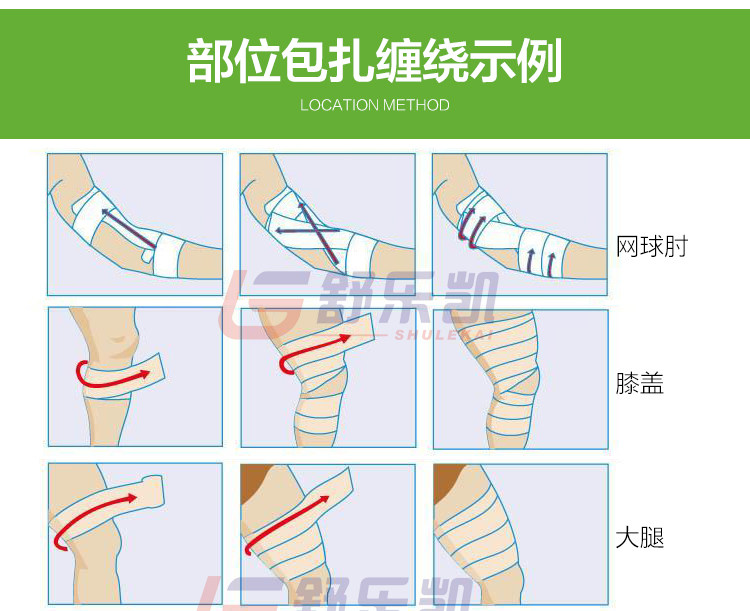 部位包扎缠绕示例
LOCATION METHOD

网球肘

舒乐凯
SHULEKAI

膝盖

大腿

舒乐凯