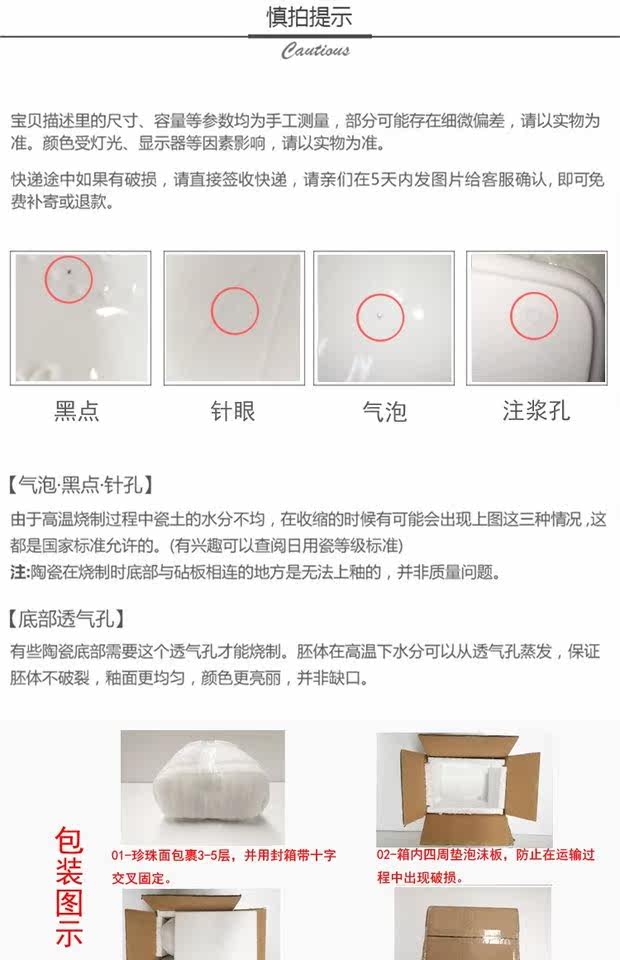 慎拍提示

Cautious

宝贝描述里的尺寸、容量等参数均为手工测量，部分可能存在细微偏差，请以实物为准。颜色受灯光、显示器等因素影响，请以实物为准。

快递途中如果有破损，请直接签收快递，请亲们在5天内发图片给客服确认，即可免费补寄或退款。

黑点

针眼

气泡

注浆孔

【气泡·黑点·针孔】

由于高温烧制过程中瓷土的水分不均，在收缩的时候有可能会出现上图这三种情况，这都是国家标准允许的。(有兴趣可以查阅日用瓷等级标准)

注:陶瓷在烧制时底部与砧板相连的地方是无法上釉的，并非质量问题。

【底部透气孔】

有些陶瓷底部需要这个透气孔才能烧制。胚体在高温下水分可以从透气孔蒸发，保证胚体不破裂，釉面更均匀，颜色更亮丽，并非缺口。

包装图示

01-珍珠面包裹3-5层，并用封箱带十字交叉固定。

02-箱内四周垫泡沫板，防止在运输过程中出现破损。