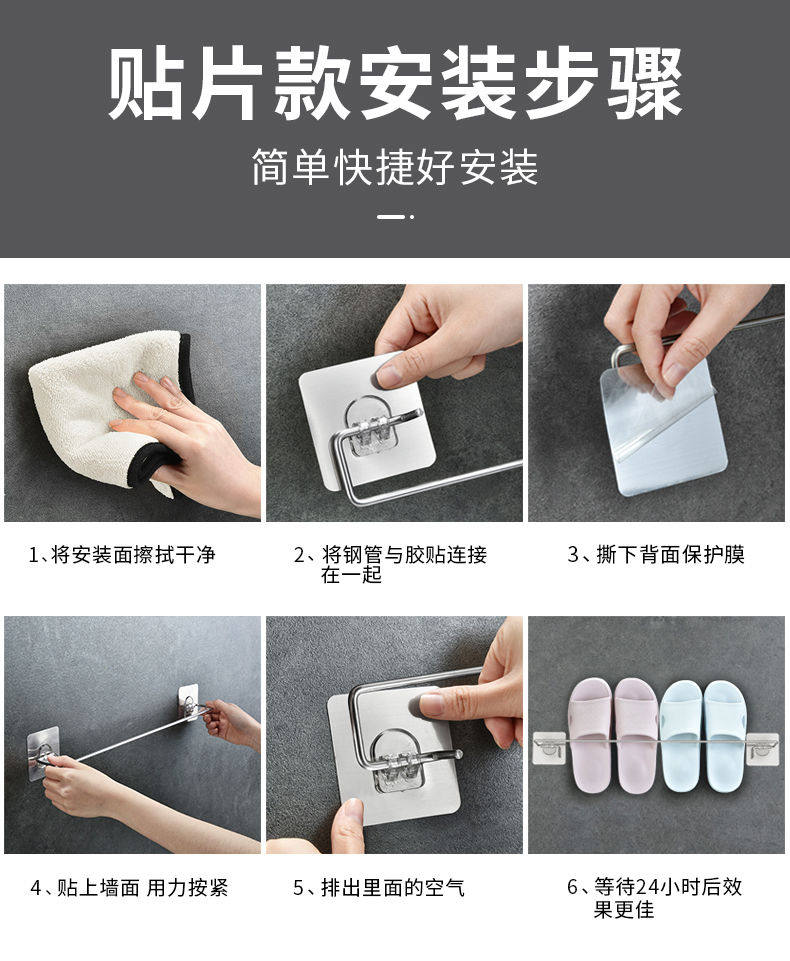 贴片款安装步骤

简单快捷好安装

1、将安装面擦拭干净

2、将钢管与胶贴连接在一起

3、撕下背面保护膜

4、贴上墙面 用力按紧

5、排出里面的空气

6、等待24小时后效果更佳