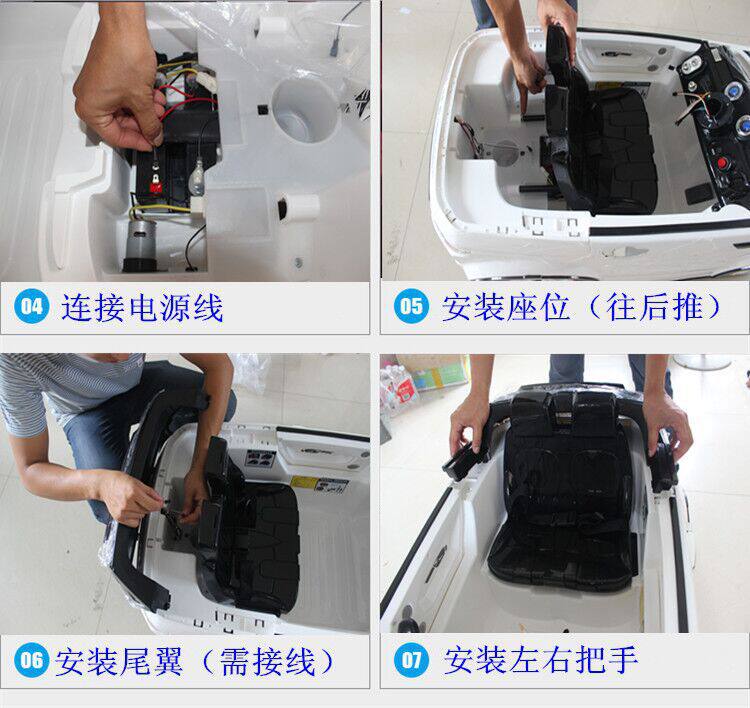 04 连接电源线

05 安装座位（往后推）

06 安装尾翼（需接线）

07 安装左右把手