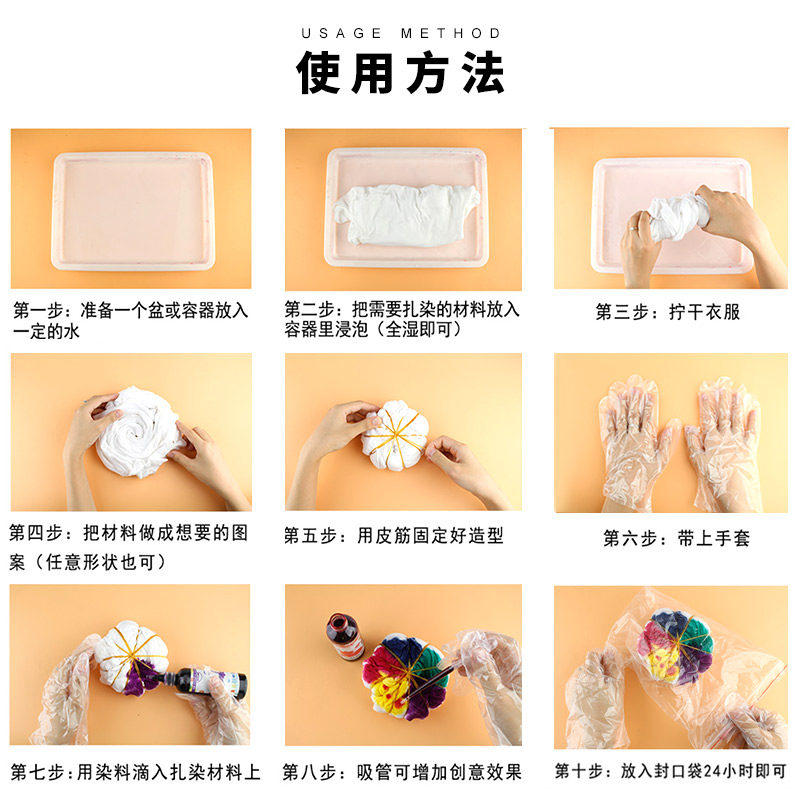 USAGE METHOD

使用方法

第一步：准备一个盆或容器放入一定的水

第二步：把需要扎染的材料放入容器里浸泡（全湿即可）

第三步：拧干衣服

第四步：把材料做成想要的图案（任意形状也可）

第五步：用皮筋固定好造型

第六步：带上手套

第七步：用染料滴入扎染材料上

第八步：吸管可增加创意效果

第十步：放入封口袋24小时即可