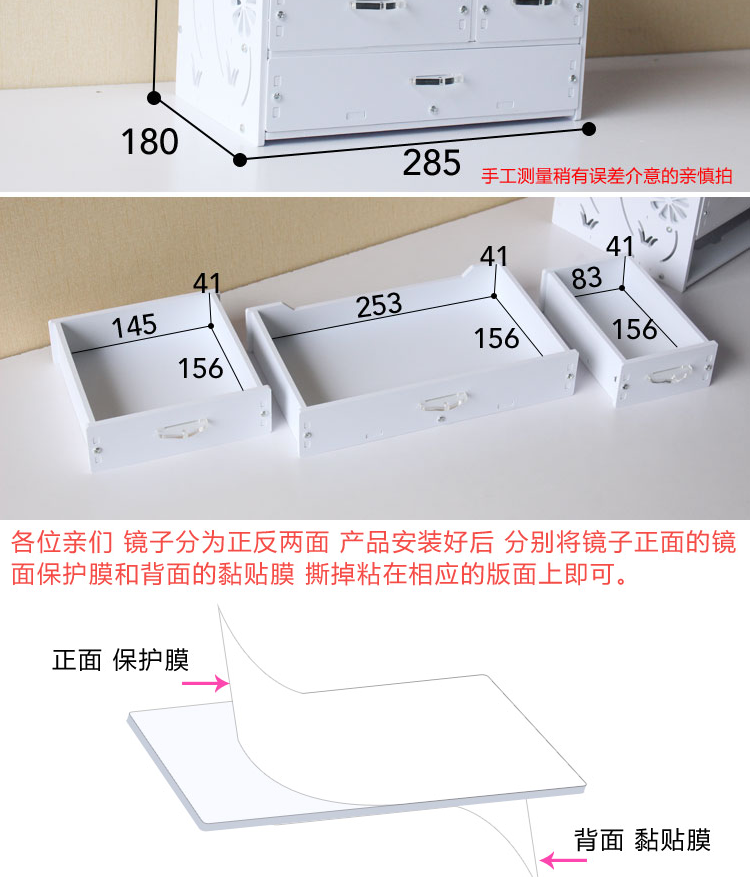 180
285
手工测量稍有误差介意的亲慎拍

41
145
156
41
253
156
41
83
156

各位亲们 镜子分为正反两面 产品安装好后 分别将镜子正面的镜面保护膜和背面的黏贴膜 撕掉粘在相应的版面上即可。

正面 保护膜
背面 黏贴膜