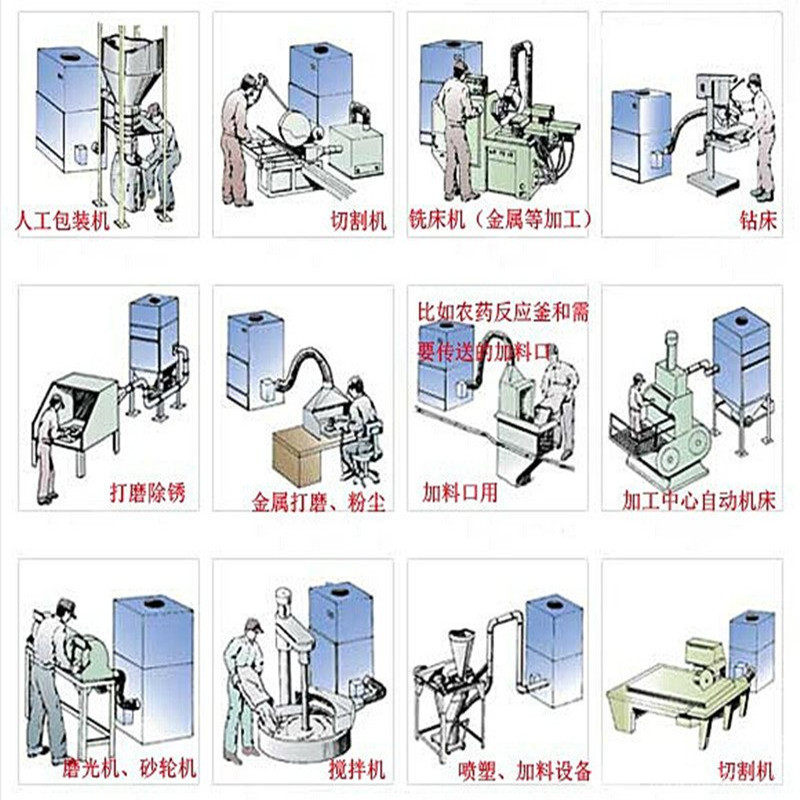 人工包装机

切割机

铣床机（金属等加工）

钻床

打磨除锈

金属打磨、粉尘

比如农药反应釜和需要传送的加料口

加料口用

加工中心自动机床

磨光机、砂轮机

搅拌机

喷塑、加料设备

切割机