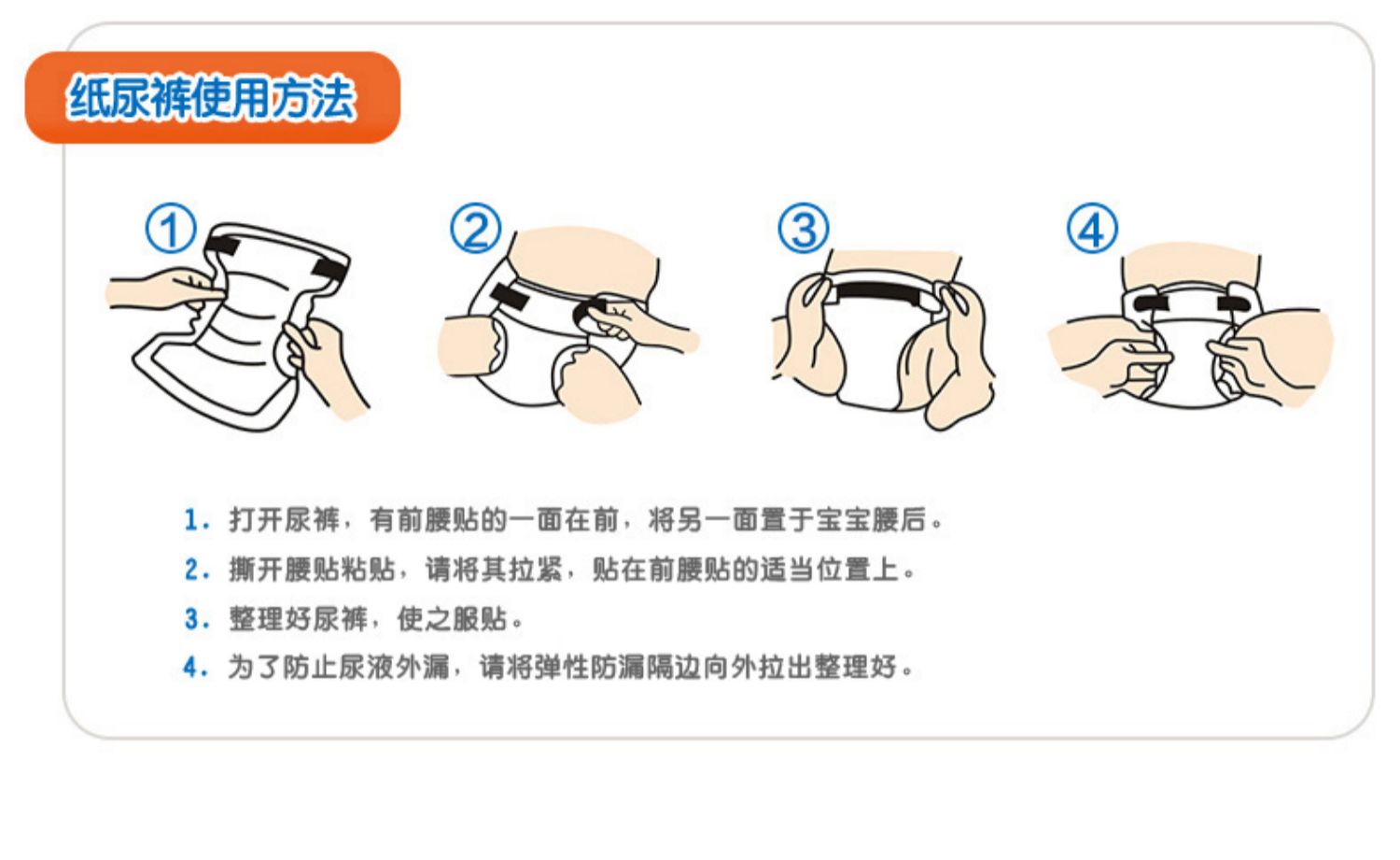 纸尿裤使用方法

①

②

③

④

1. 打开尿裤，有前腰贴的一面在前，将另一面置于宝宝腰后。

2. 撕开腰贴粘贴，请将其拉紧，贴在前腰贴的适当位置上。

3. 整理好尿裤，使之服贴。

4. 为了防止尿液外漏，请将弹性防漏隔边向外拉出整理好。