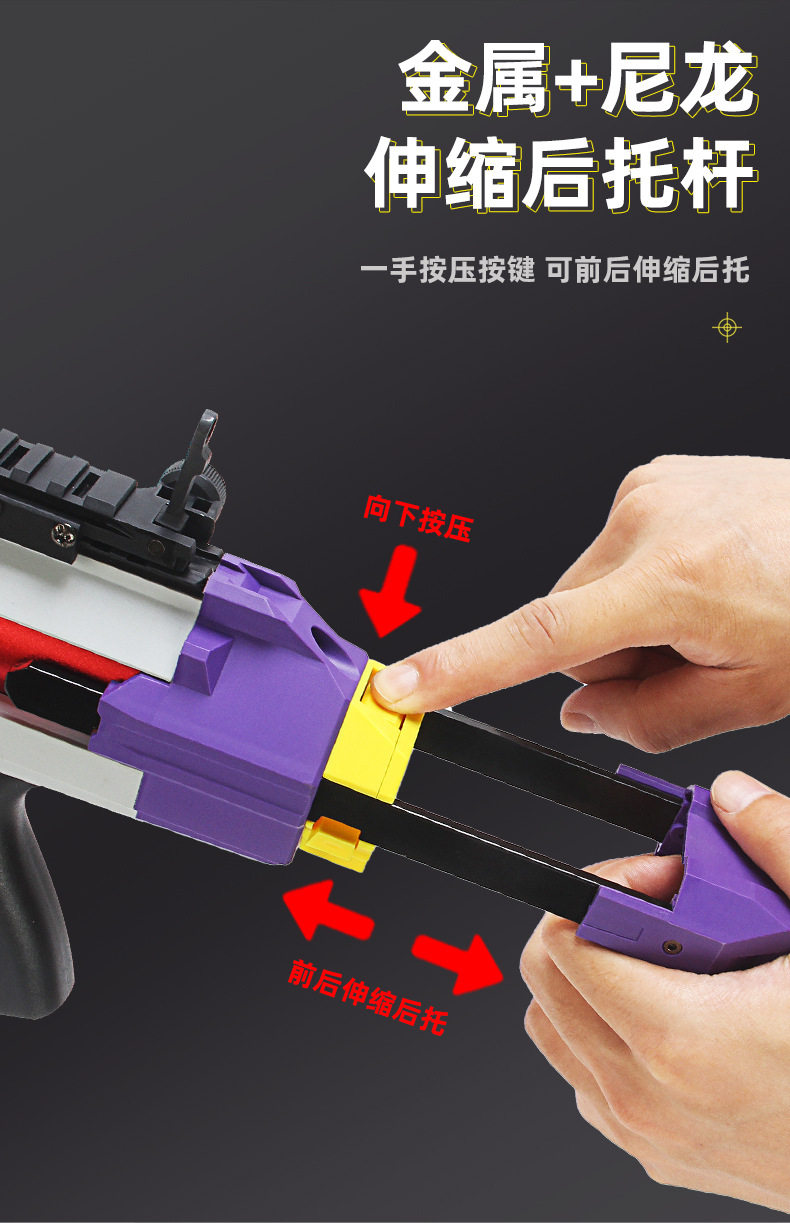 金属+尼龙
伸缩后托杆

一手按压按键 可前后伸缩后托

向下按压

前后伸缩后托