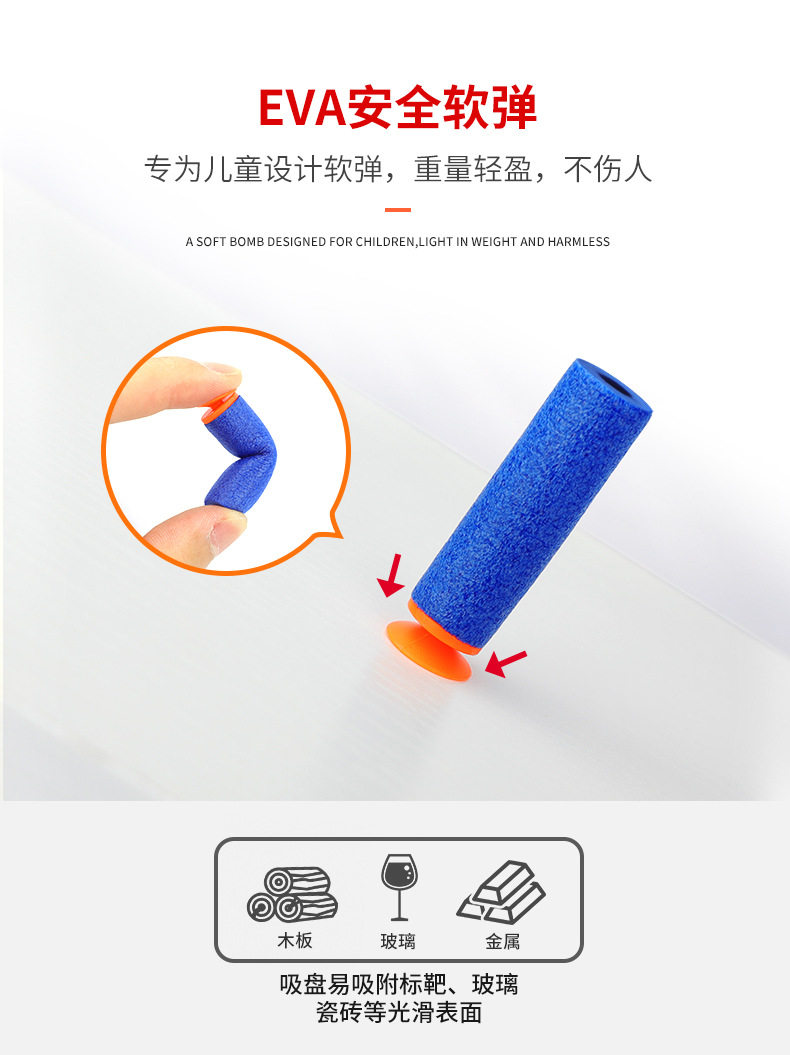 EVA安全软弹

专为儿童设计软弹，重量轻盈，不伤人

A SOFT BOMB DESIGNED FOR CHILDREN,LIGHT IN WEIGHT AND HARMLESS

木板　玻璃　金属

吸盘易吸附标靶、玻璃
瓷砖等光滑表面