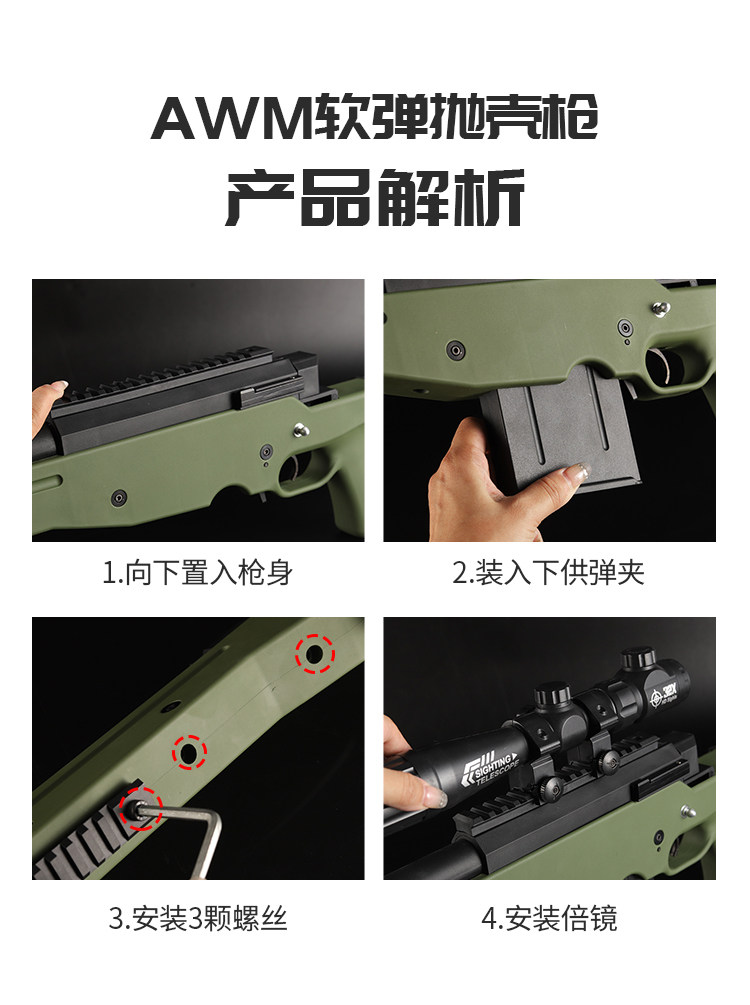 AWM软弹抛壳枪
产品解析

1.向下置入枪身

2.装入下供弹夹

3.安装3颗螺丝

SIGHTING TELESCOPE

4.安装倍镜