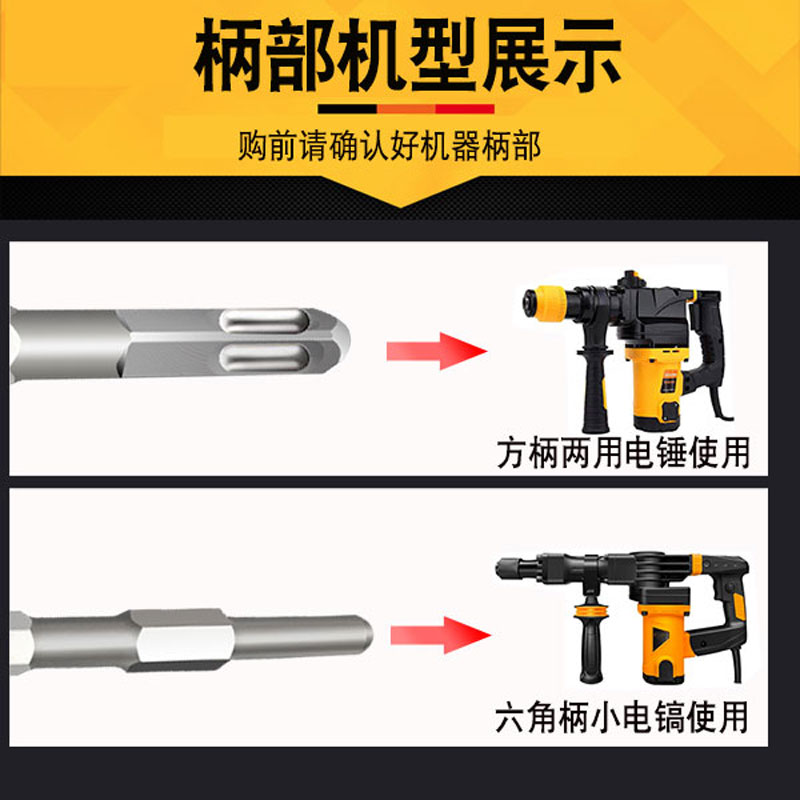 柄部机型展示

购前请确认好机器柄部

方柄两用电锤使用

六角柄小电镐使用