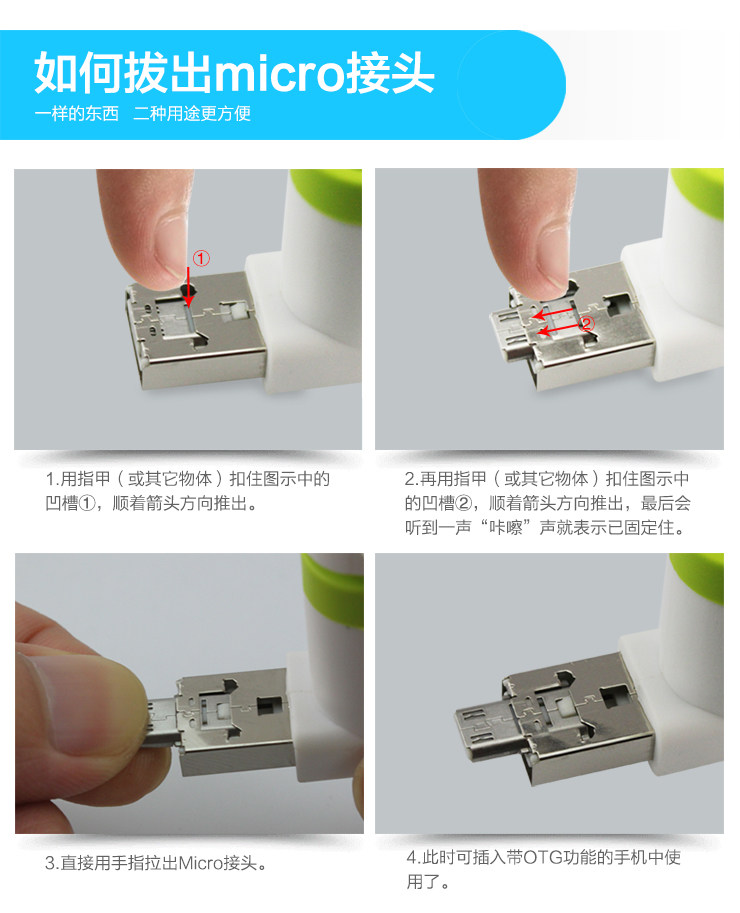 如何拔出micro接头

一样的东西　二种用途更方便

①

②

1.用指甲（或其它物体）扣住图示中的凹槽①，顺着箭头方向推出。

2.再用指甲（或其它物体）扣住图示中的凹槽②，顺着箭头方向推出，最后会听到一声“咔嚓”声就表示已固定住。

3.直接用手指拉出Micro接头。

4.此时可插入带OTG功能的手机中使用了。