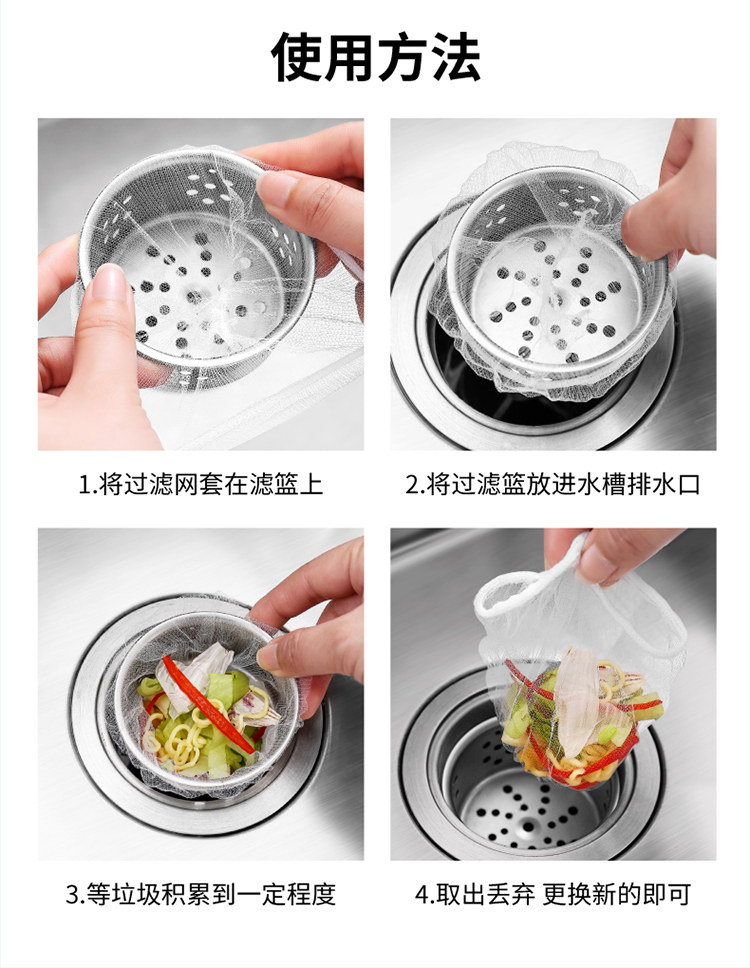 使用方法

1.将过滤网套在滤篮上

2.将过滤篮放进水槽排水口

3.等垃圾积累到一定程度

4.取出丢弃 更换新的即可